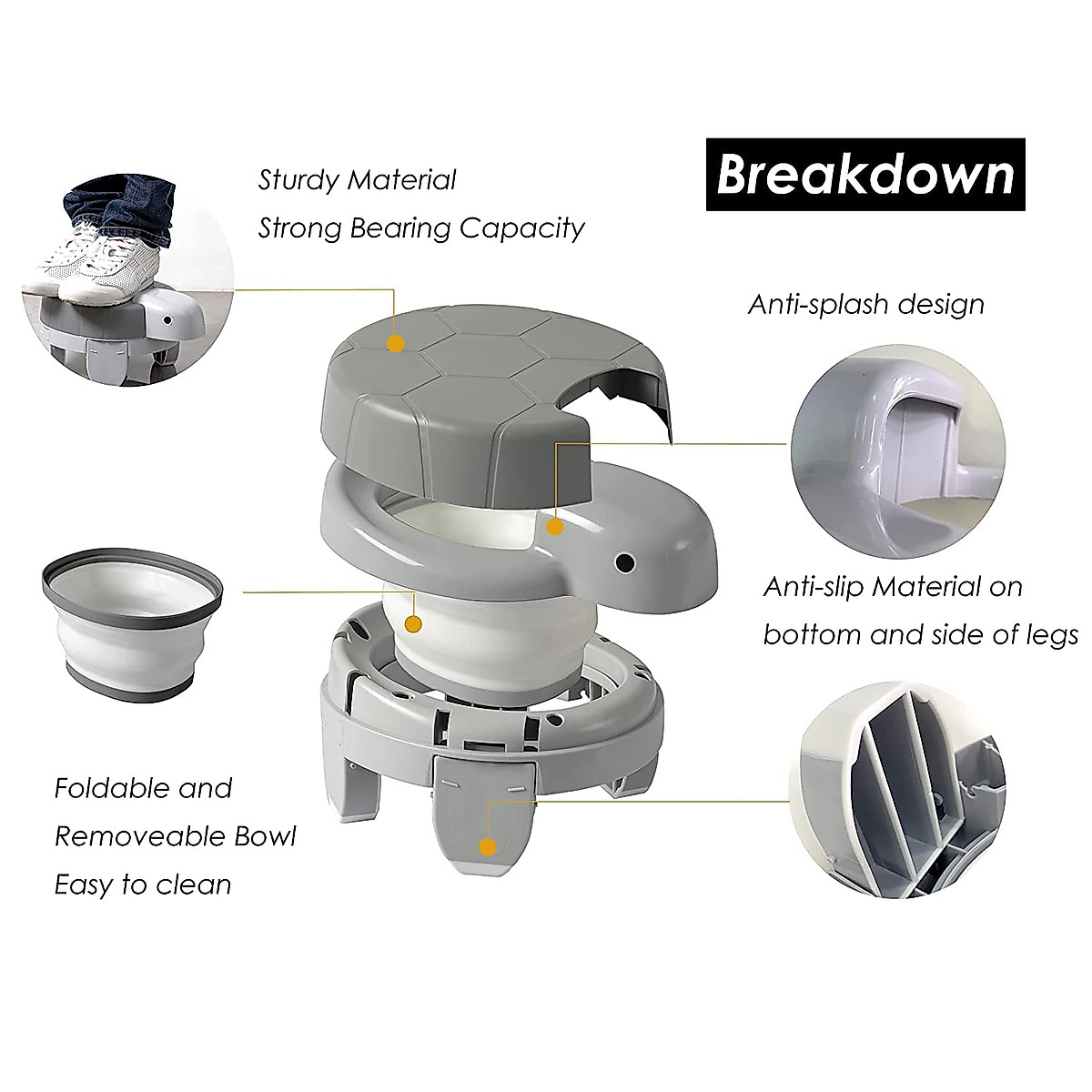 Breakdown

Sturdy Material
Strong Bearing Capacity

Anti-splash design

Anti-slip Material on bottom and side of legs

Foldable and
Removeable Bowl
Easy to clean