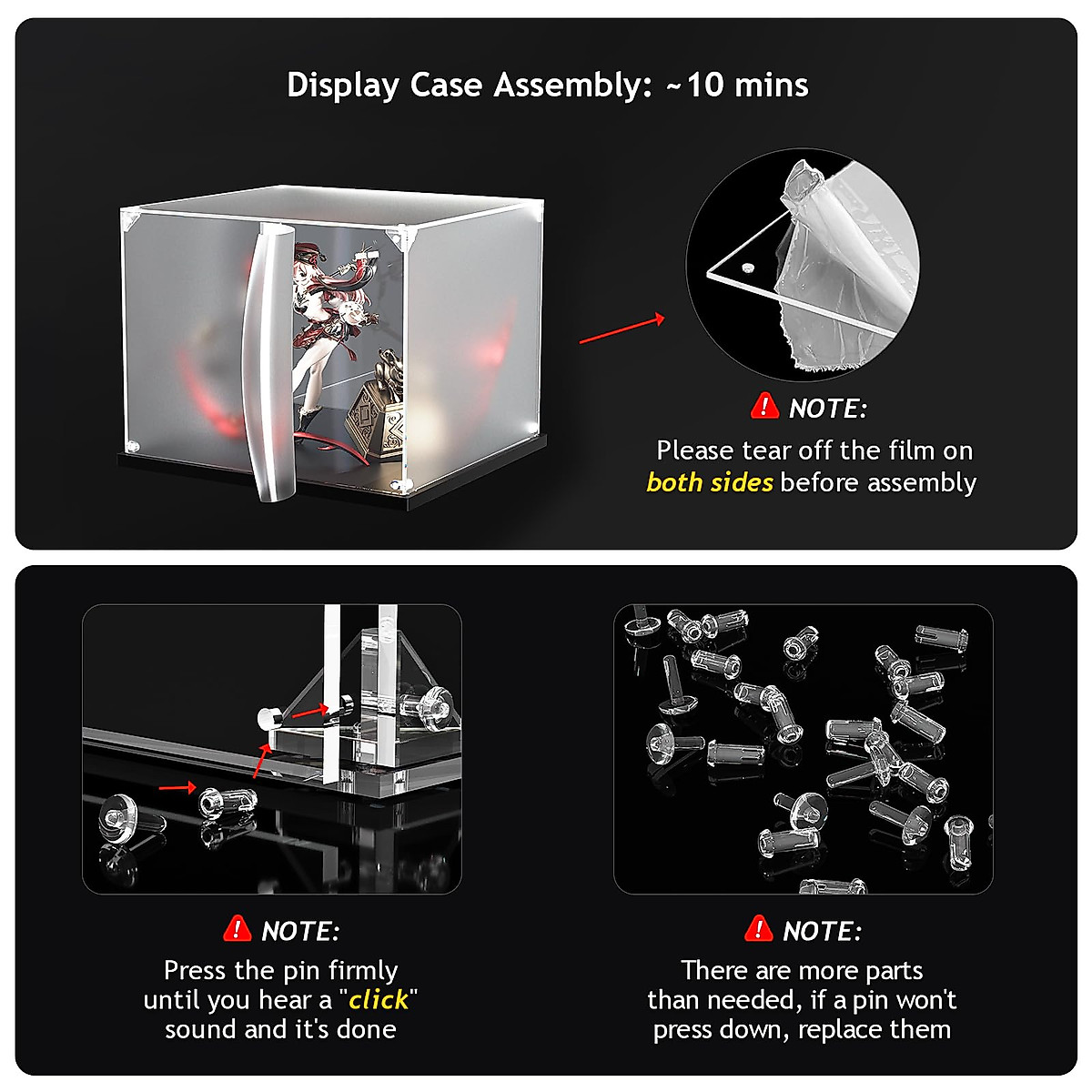 Display Case Assembly: ~10 mins

NOTE:
Please tear off the film on both sides before assembly

NOTE:
Press the pin firmly until you hear a "click" sound and it's done

NOTE:
There are more parts than needed, if a pin won't press down, replace them