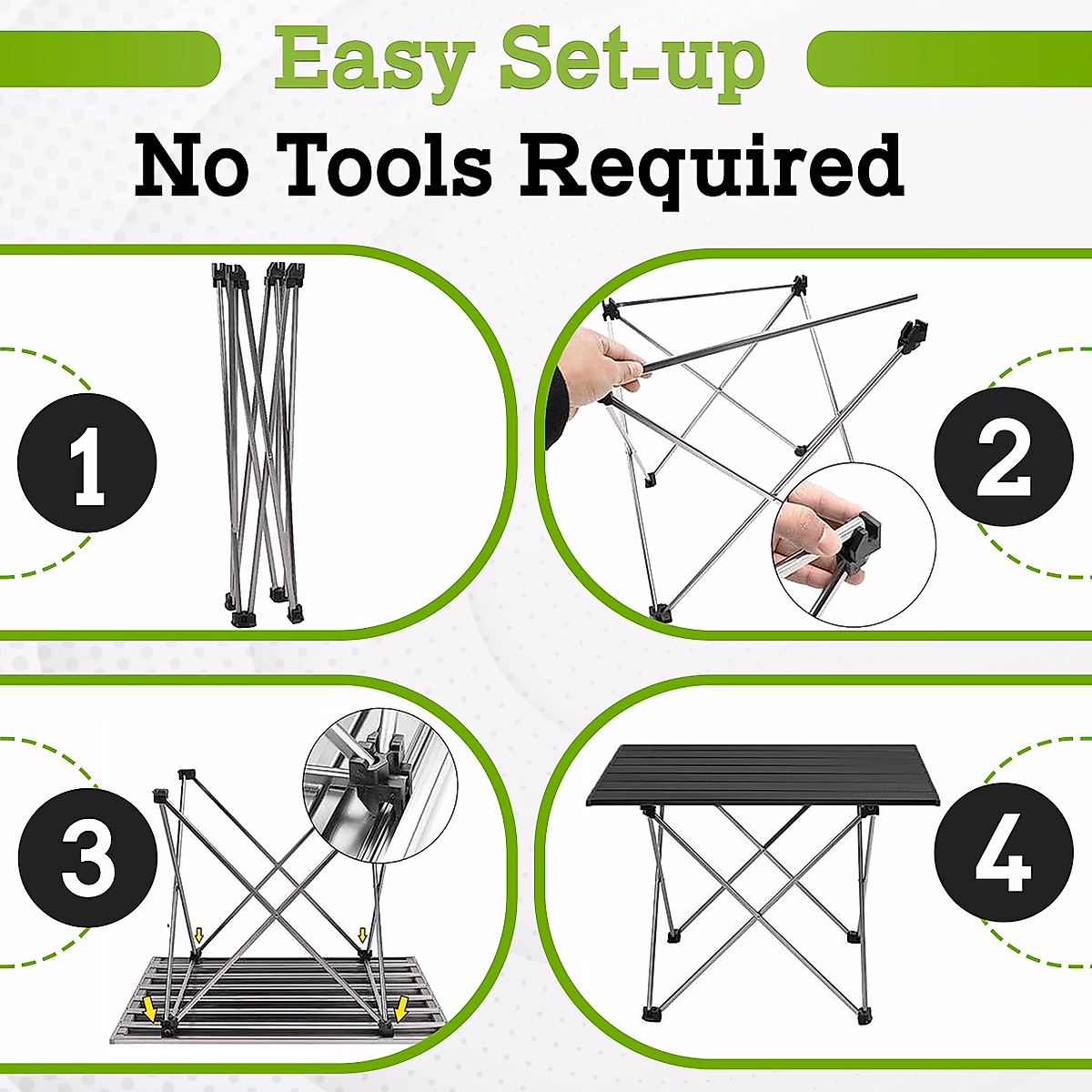 Easy Set-up

No Tools Required

1

2

3

4