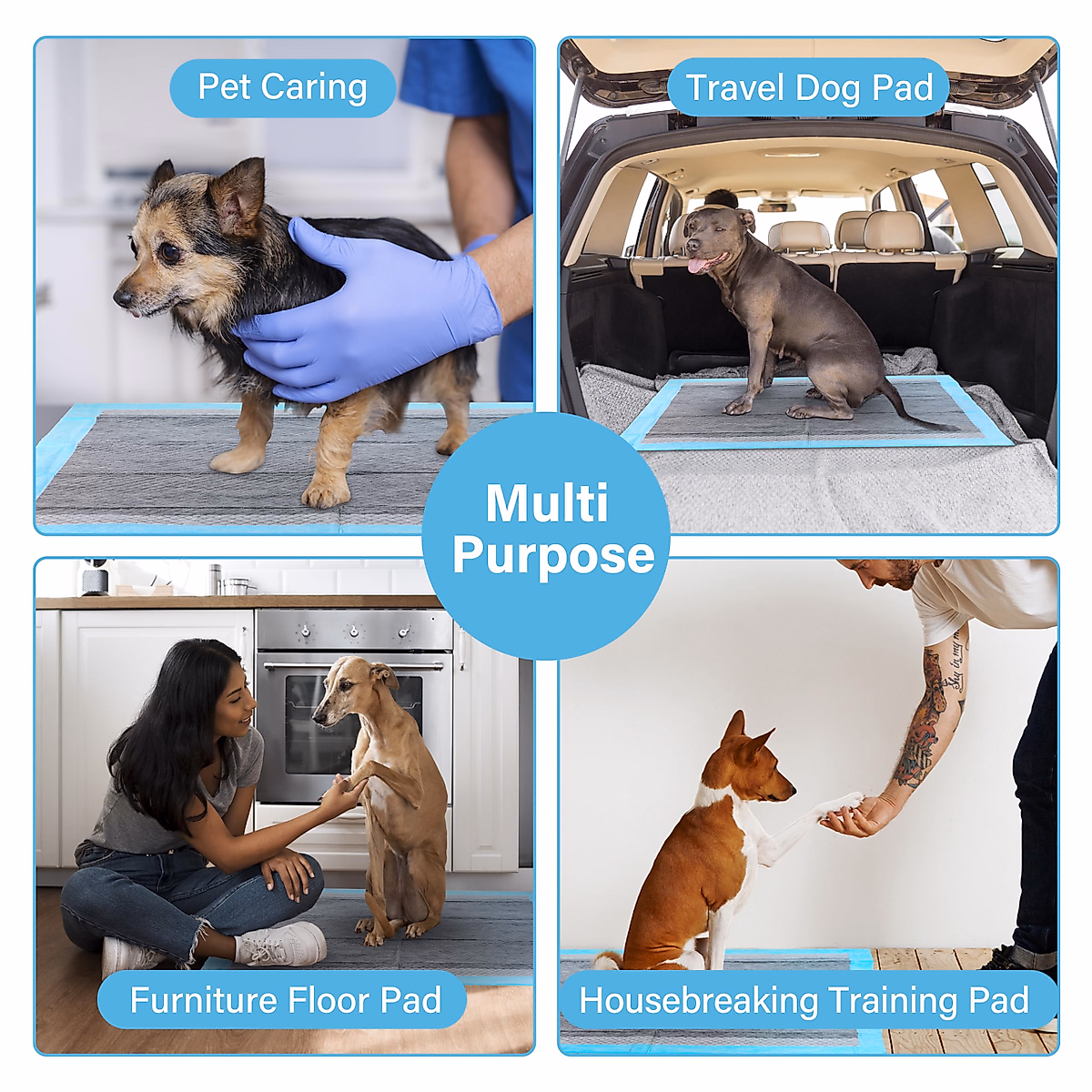 Pet Caring

Travel Dog Pad

Multi Purpose

Furniture Floor Pad

Housebreaking Training Pad