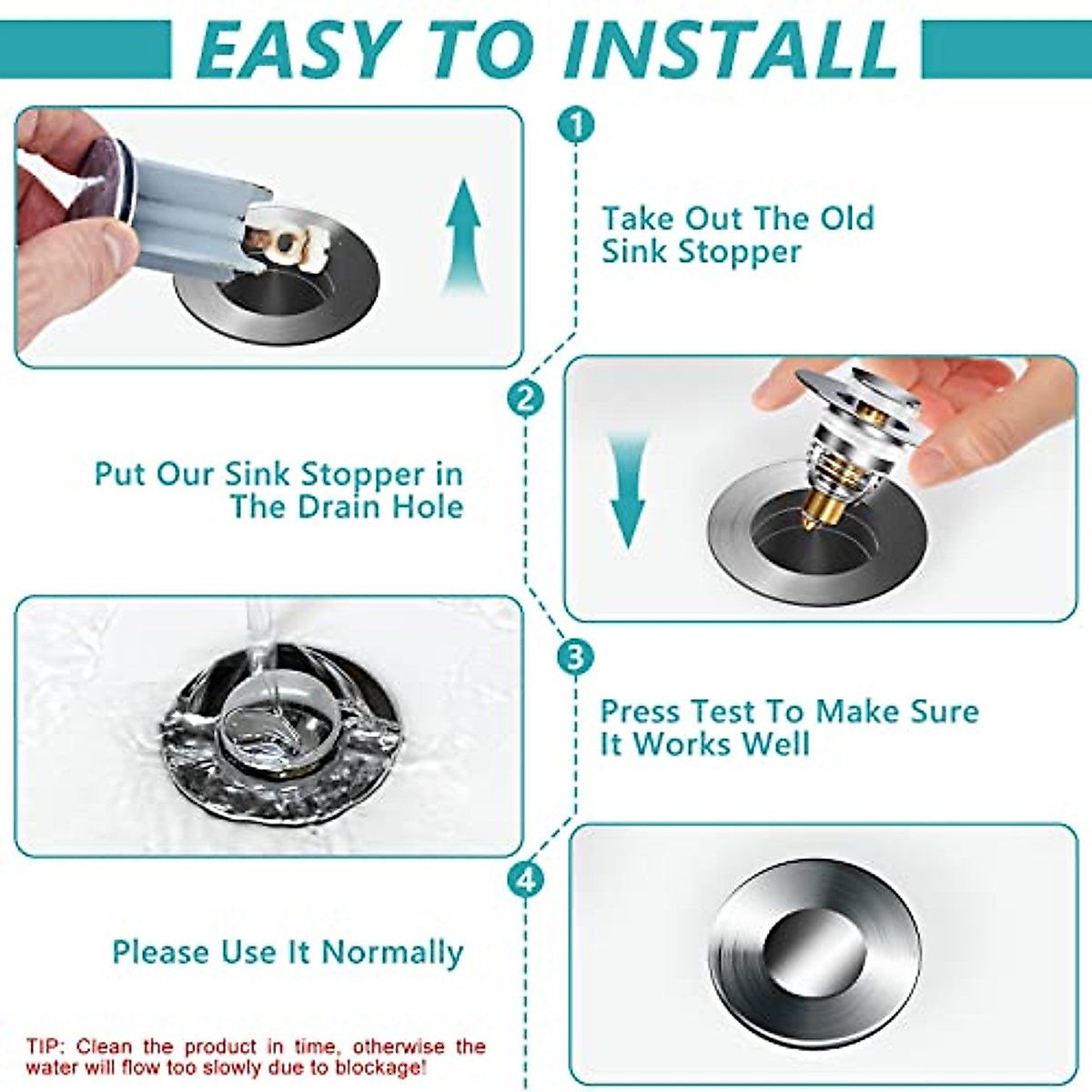 EASY TO INSTALL

1

Take Out The Old Sink Stopper

2

Put Our Sink Stopper in The Drain Hole

3

Press Test To Make Sure It Works Well

4

Please Use It Normally

TIP: Clean the product in time, otherwise the water will flow too slowly due to blockage!