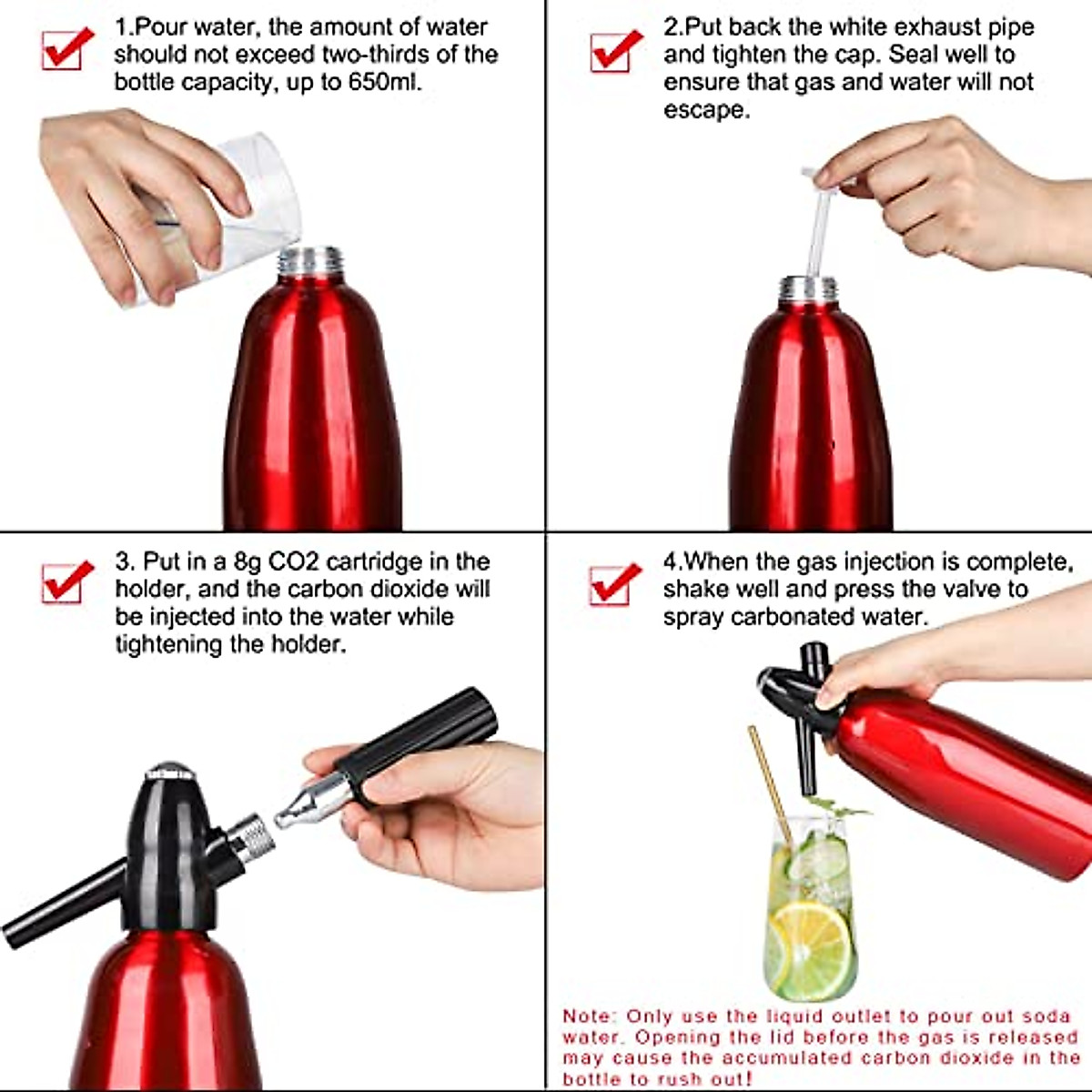 1.Pour water, the amount of water should not exceed two-thirds of the bottle capacity, up to 650ml.

2.Put back the white exhaust pipe and tighten the cap. Seal well to ensure that gas and water will not escape.

3. Put in a 8g CO2 cartridge in the holder, and the carbon dioxide will be injected into the water while tightening the holder.

4.When the gas injection is complete, shake well and press the valve to spray carbonated water.

Note: Only use the liquid outlet to pour out soda water. Opening the lid before the gas is released may cause the accumulated carbon dioxide in the bottle to rush out!