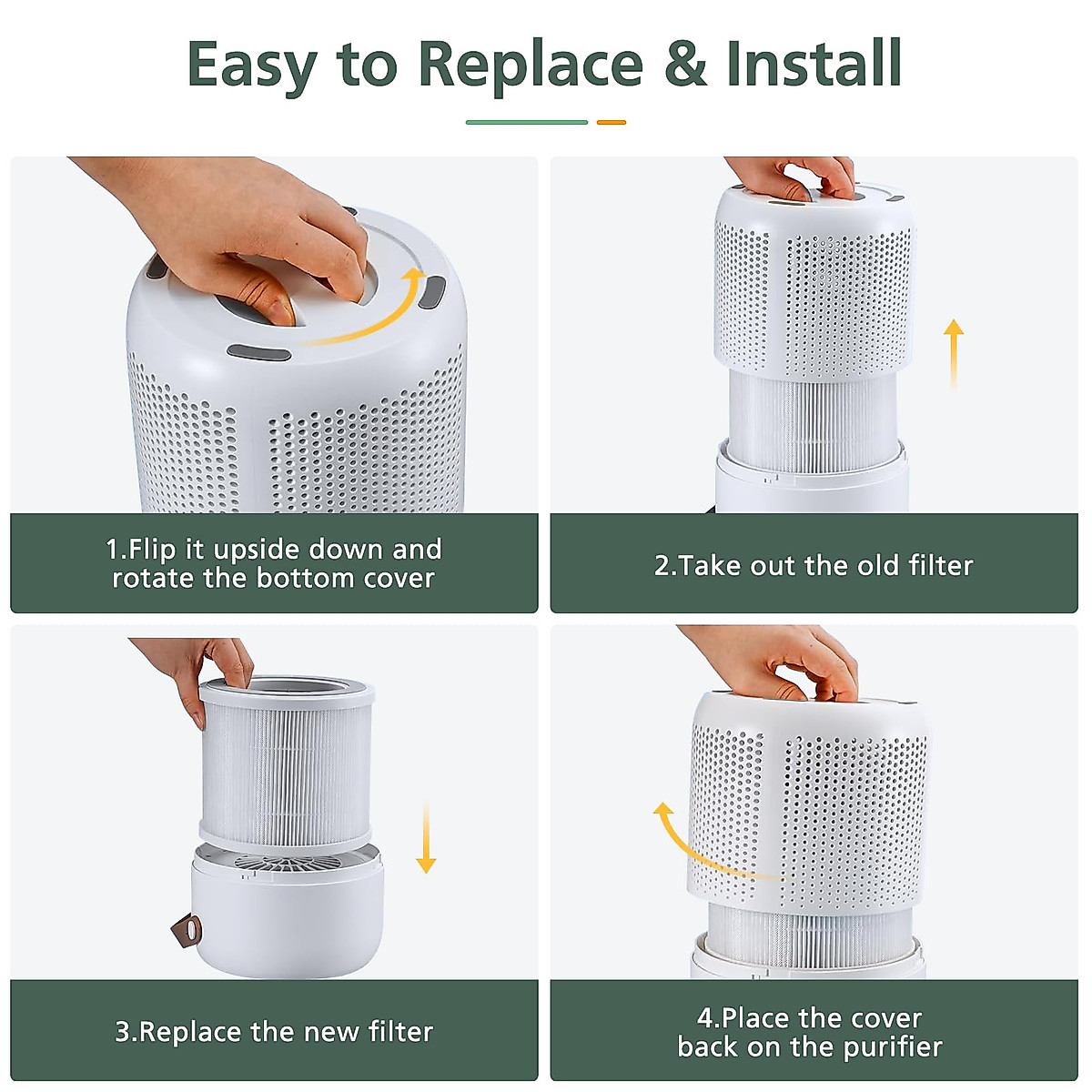 Easy to Replace & Install

1.Flip it upside down and rotate the bottom cover

2.Take out the old filter

3.Replace the new filter

4.Place the cover back on the purifier