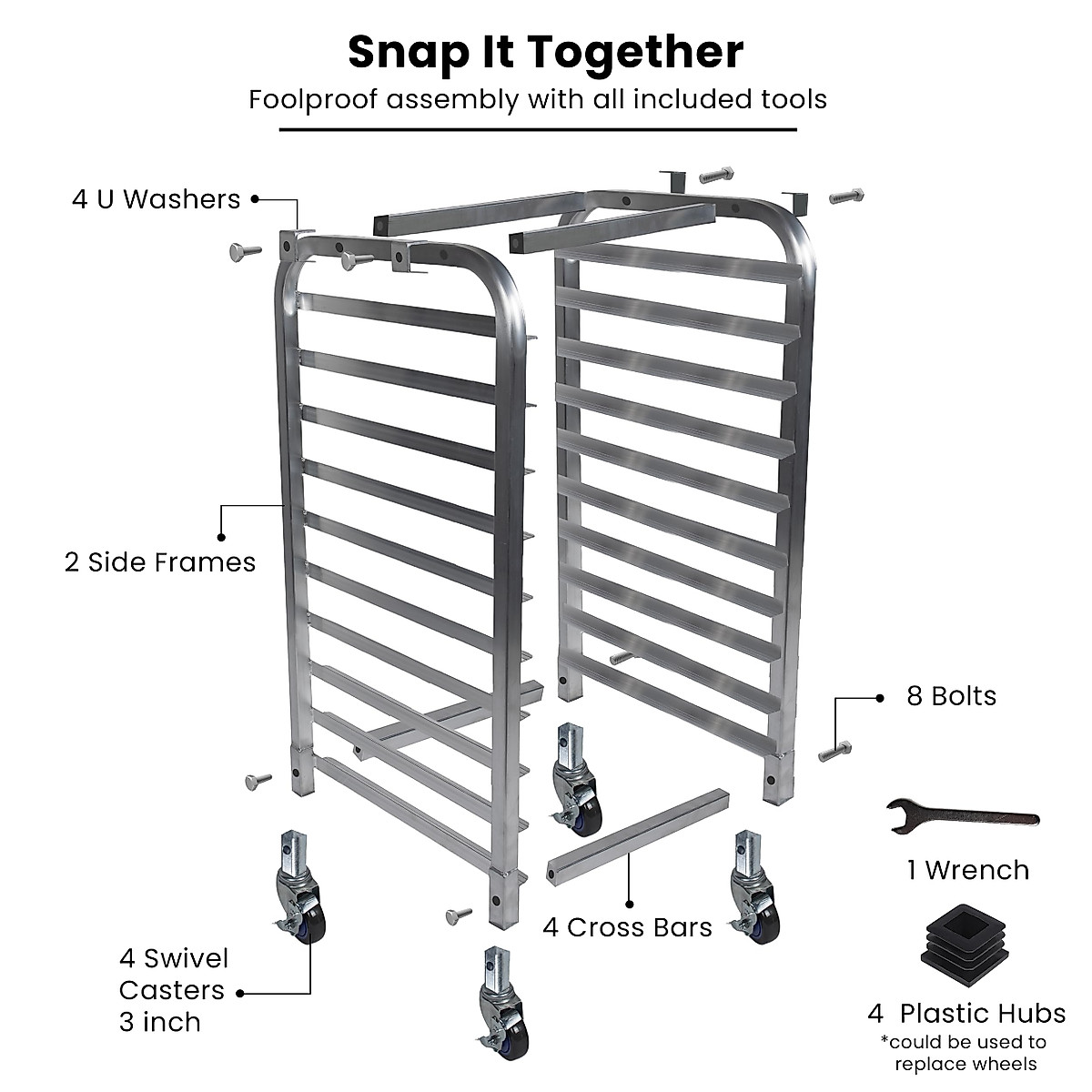 Snap It Together

Foolproof assembly with all included tools

4 U Washers

2 Side Frames

8 Bolts

1 Wrench

4 Cross Bars

4 Swivel Casters 3 inch

4 Plastic Hubs
*could be used to replace wheels