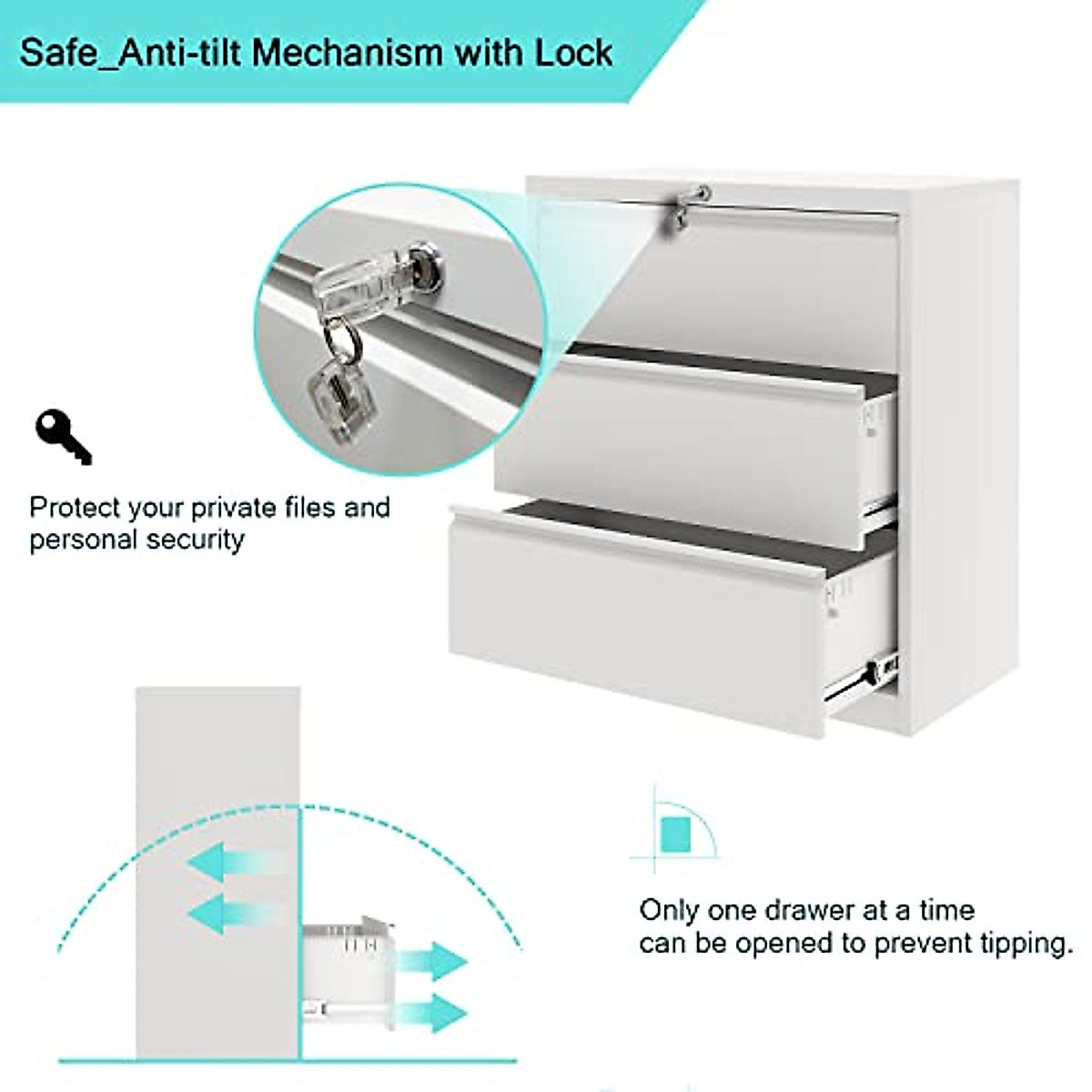 Safe_Anti-tilt Mechanism with Lock

Protect your private files and personal security

Only one drawer at a time can be opened to prevent tipping.