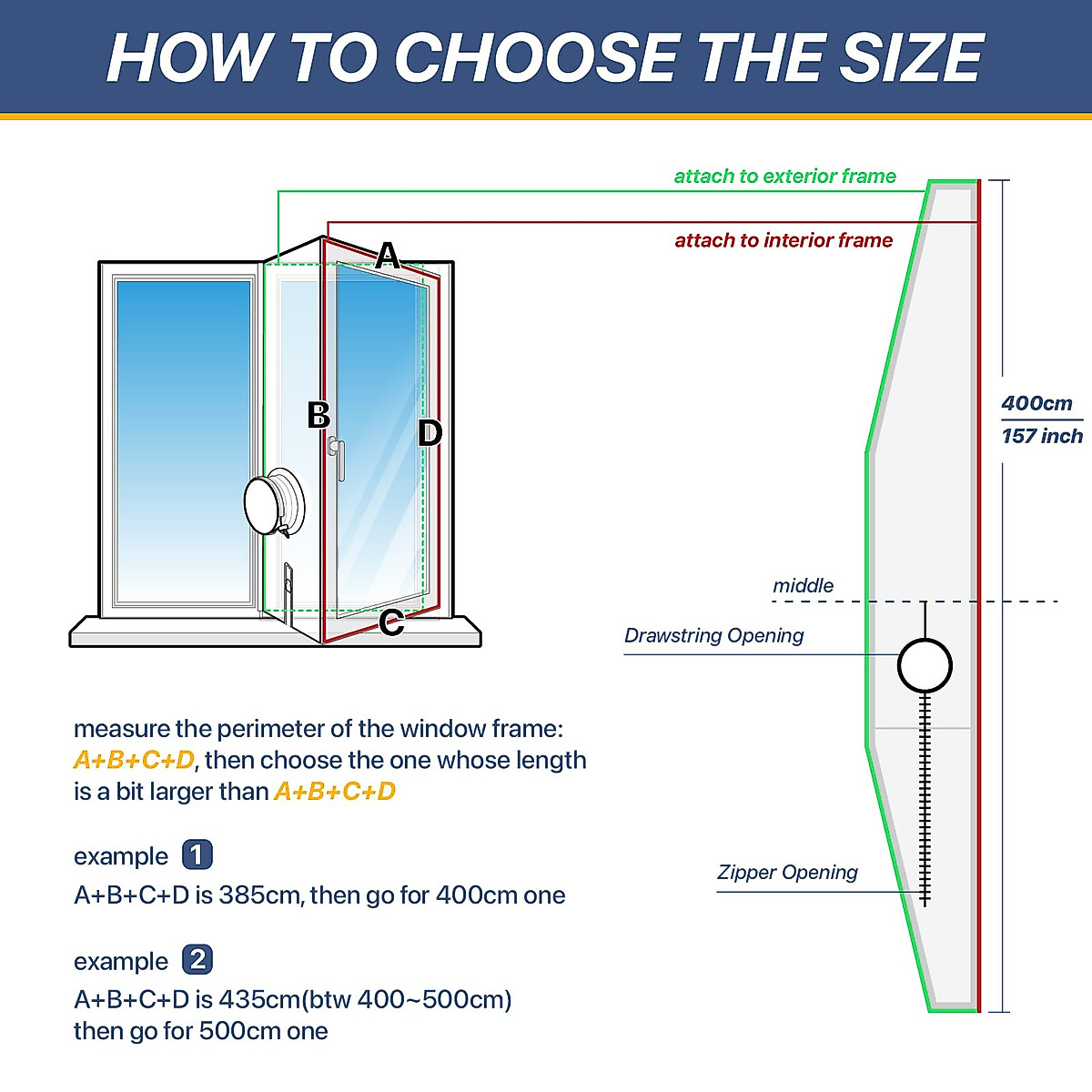 HOW TO CHOOSE THE SIZE

attach to exterior frame

attach to interior frame

A

B

D

C

400cm
157 inch

middle

Drawstring Opening

Zipper Opening

measure the perimeter of the window frame: A+B+C+D, then choose the one whose length is a bit larger than A+B+C+D

example 1
A+B+C+D is 385cm, then go for 400cm one

example 2
A+B+C+D is 435cm(btw 400~500cm) then go for 500cm one