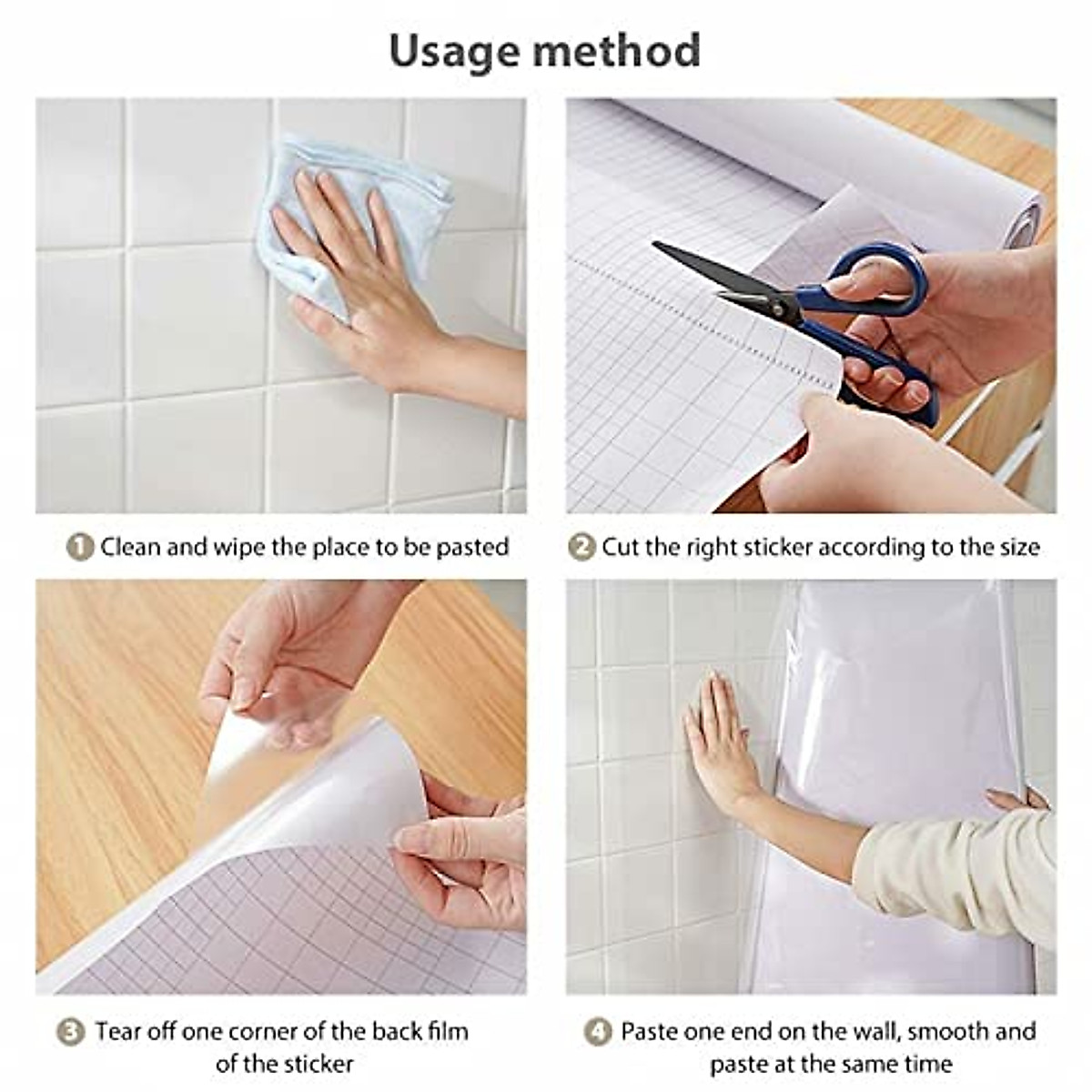 Usage method

1 Clean and wipe the place to be pasted

2 Cut the right sticker according to the size

3 Tear off one corner of the back film of the sticker

4 Paste one end on the wall, smooth and paste at the same time