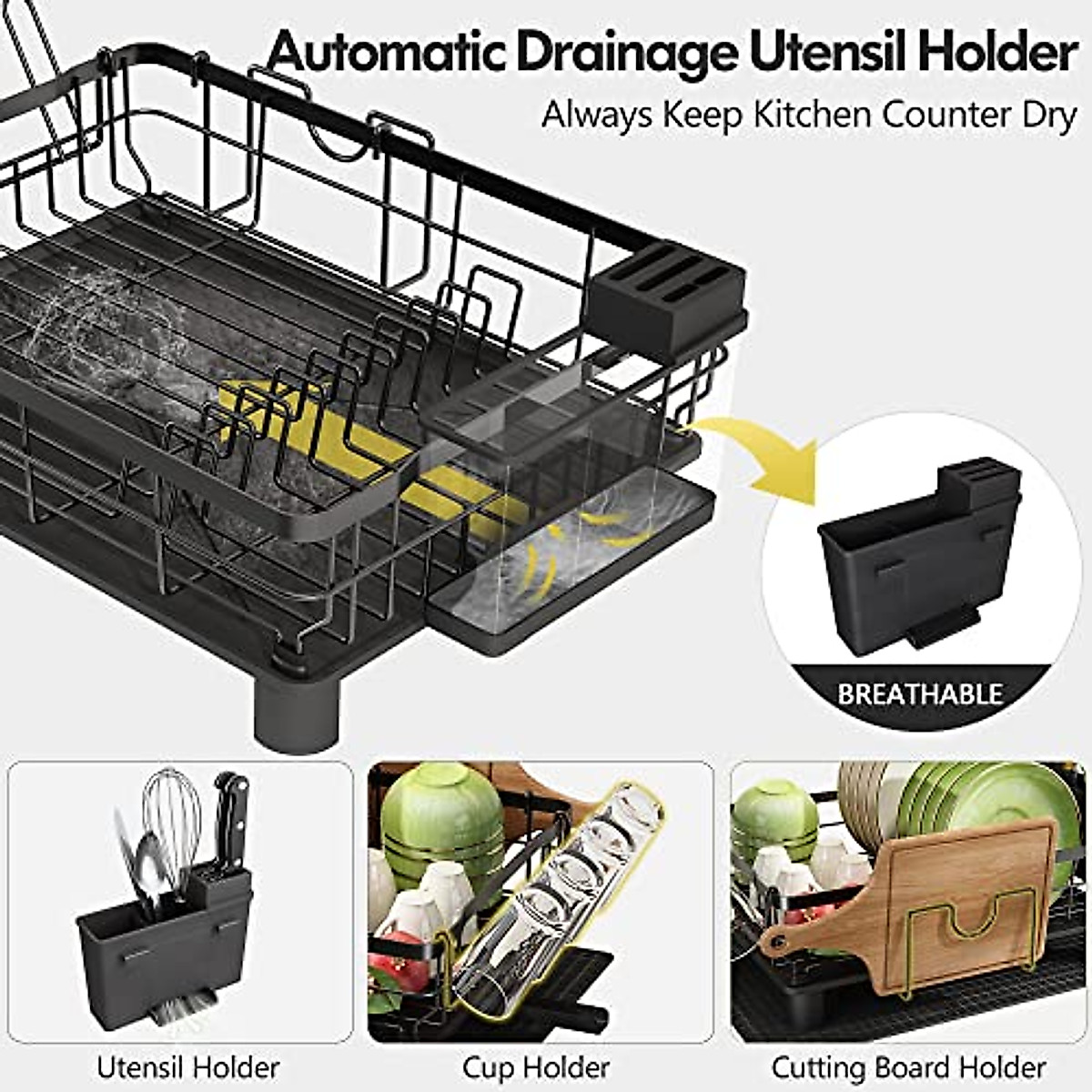 Automatic Drainage Utensil Holder
Always Keep Kitchen Counter Dry

BREATHABLE

Utensil Holder

Cup Holder

Cutting Board Holder