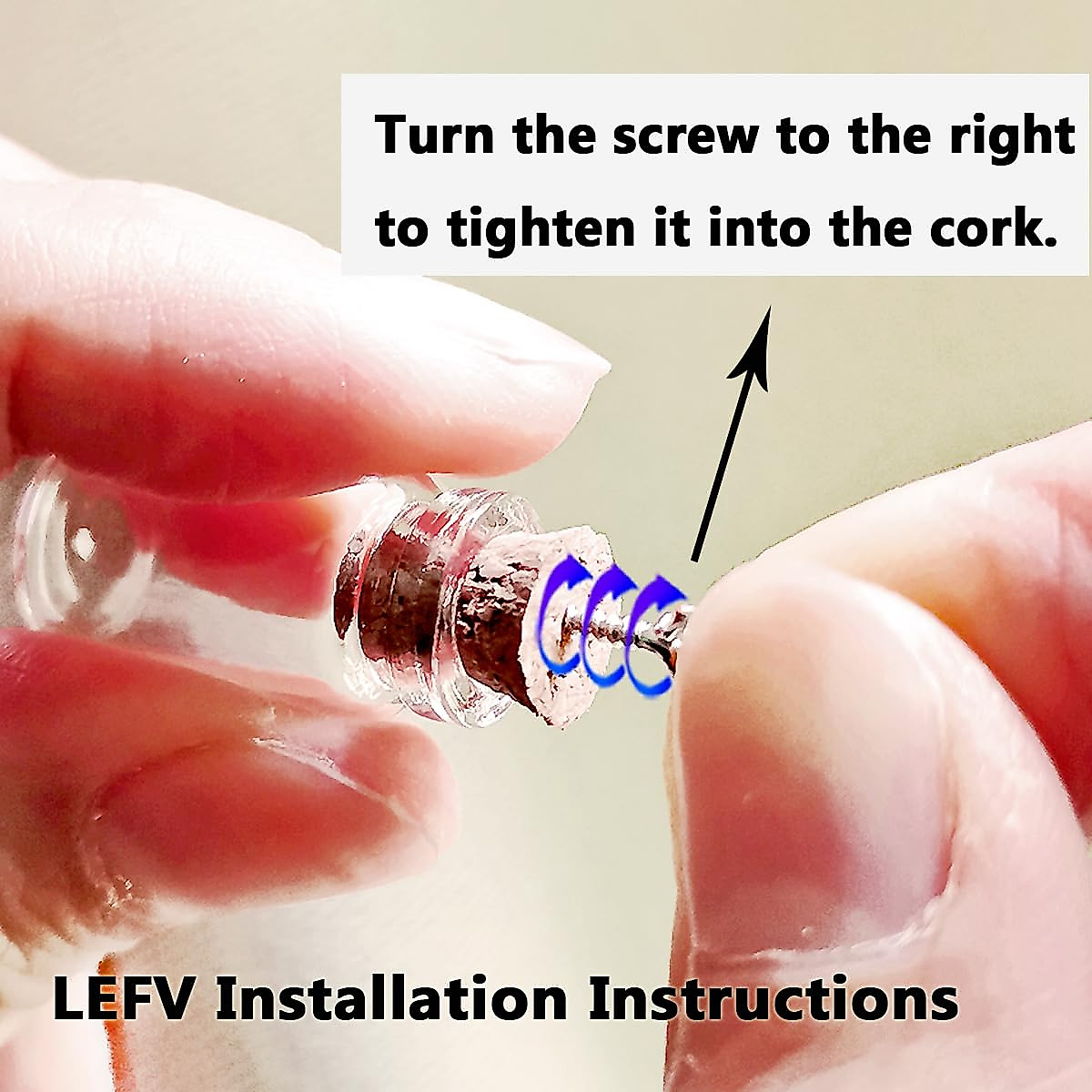 Turn the screw to the right to tighten it into the cork.

LEFV Installation Instructions