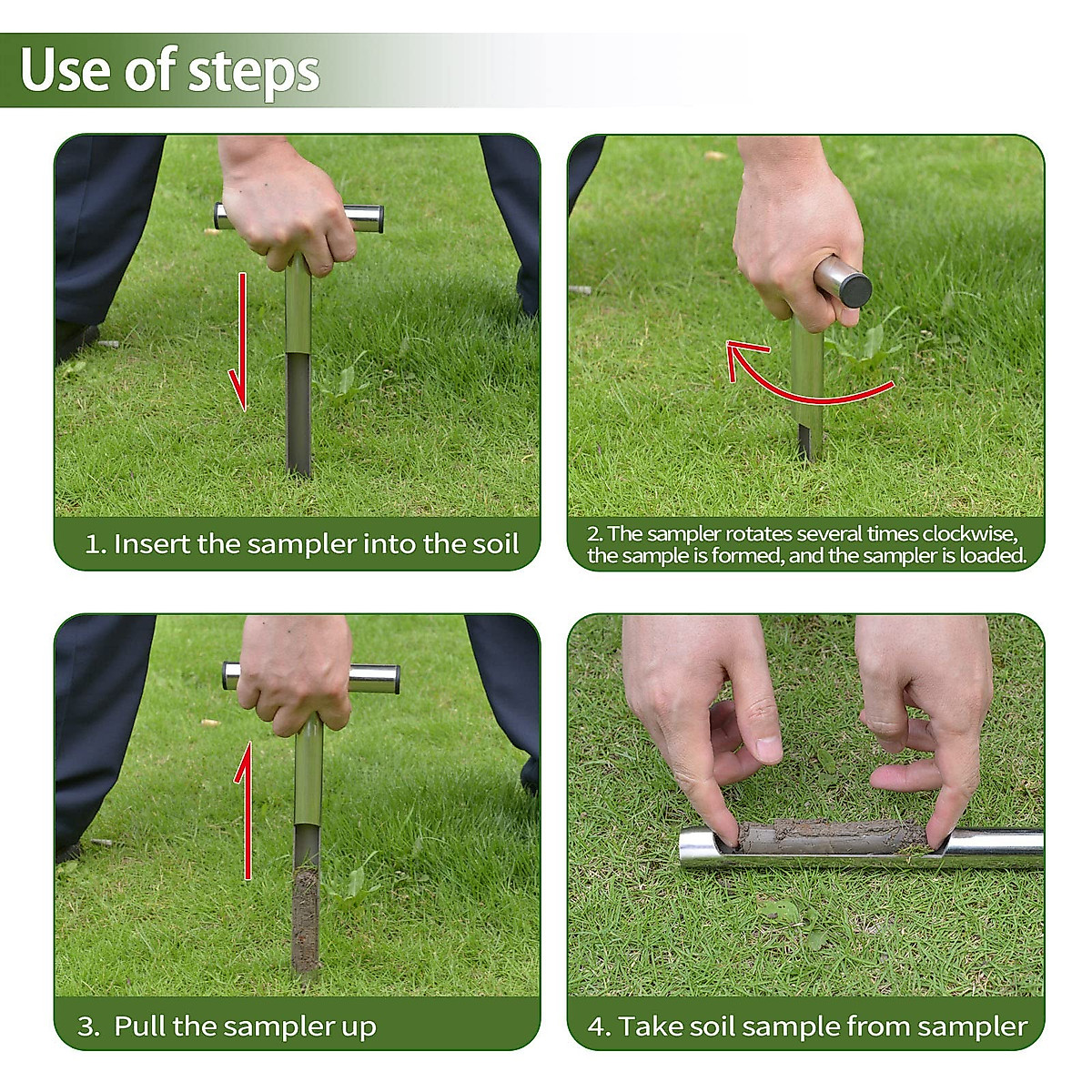 Use of steps

1. Insert the sampler into the soil

2. The sampler rotates several times clockwise, the sample is formed, and the sampler is loaded.

3. Pull the sampler up

4. Take soil sample from sampler