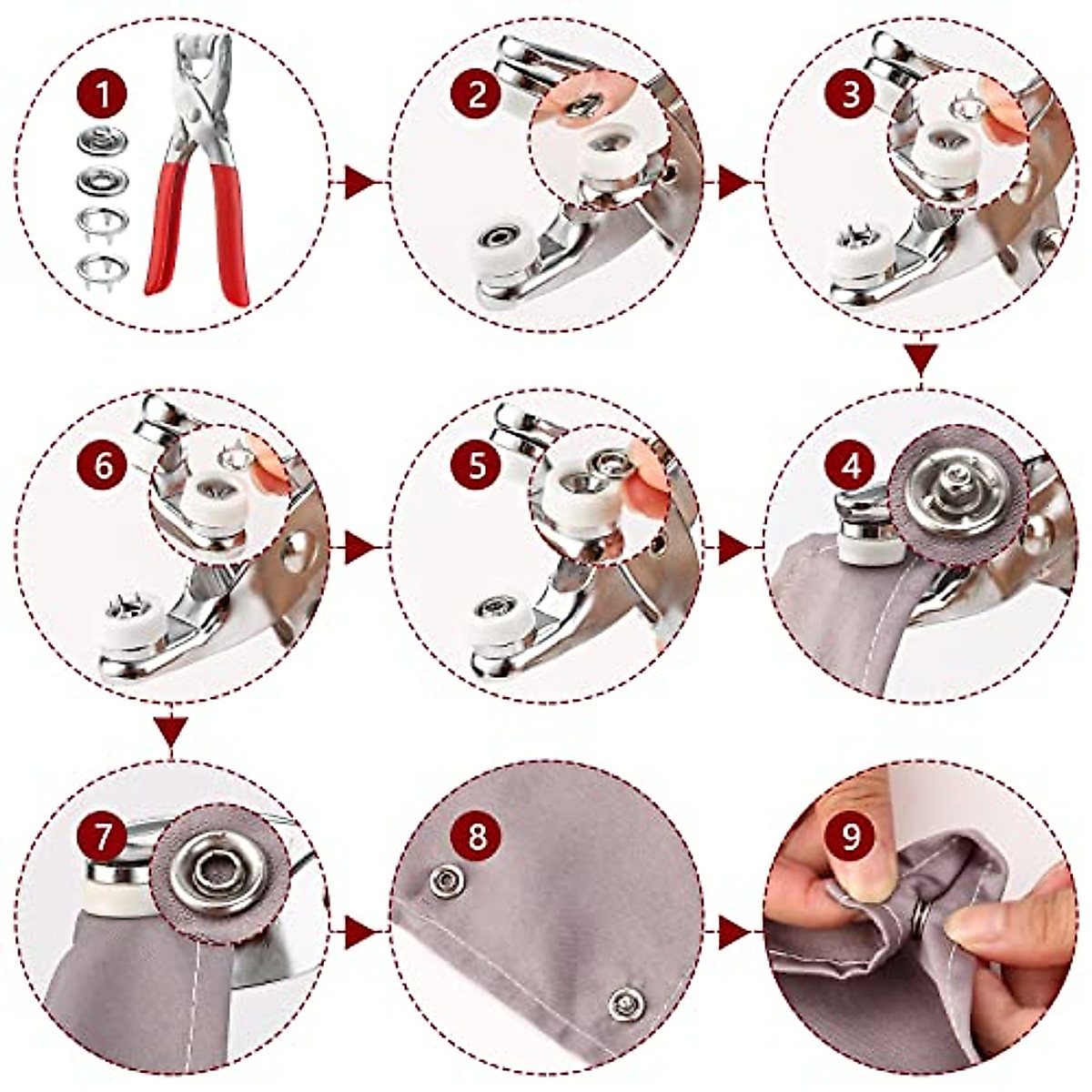 1
2
3
6
5
4
7
8
9