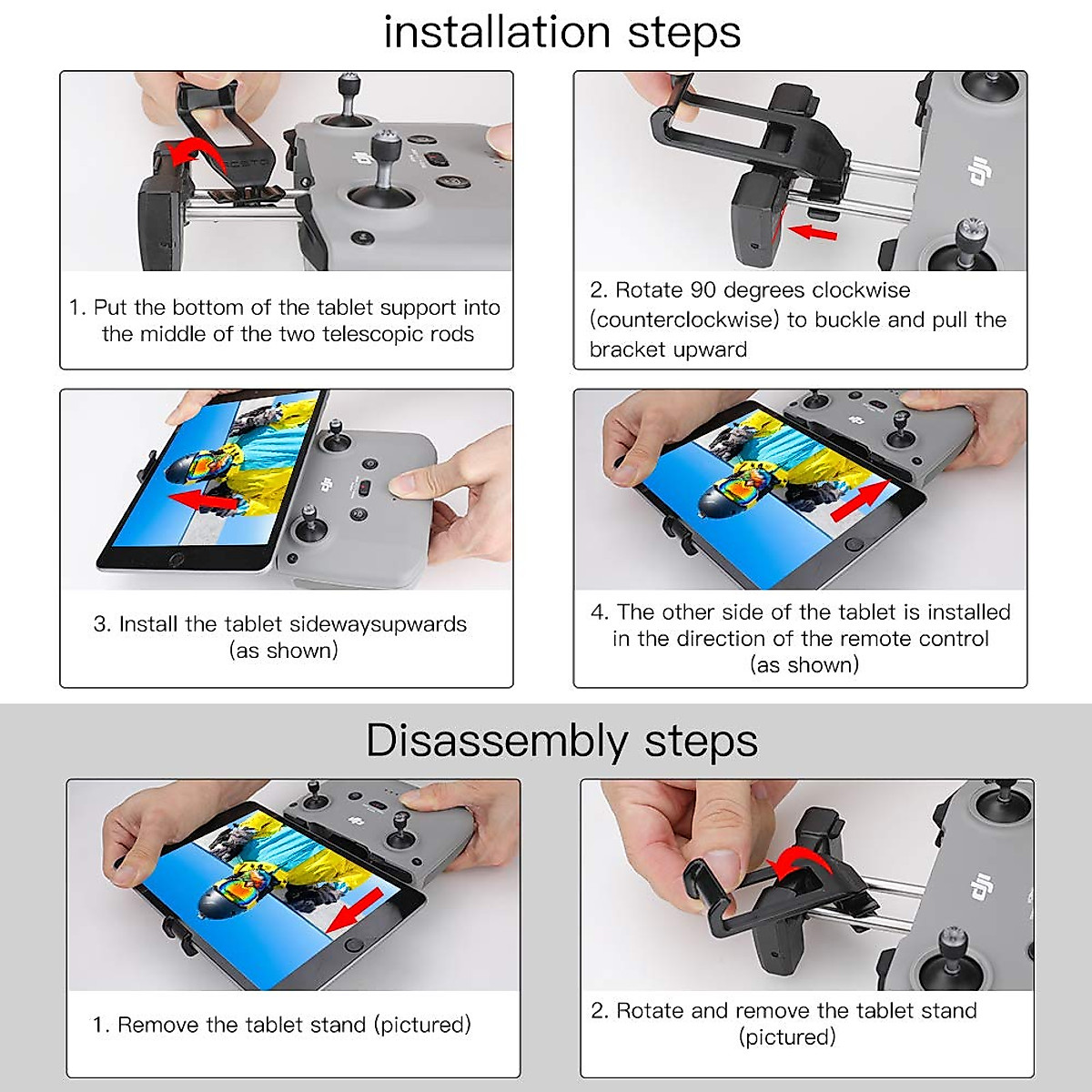 installation steps

1. Put the bottom of the tablet support into the middle of the two telescopic rods

2. Rotate 90 degrees clockwise (counterclockwise) to buckle and pull the bracket upward

3. Install the tablet sidewaysupwards (as shown)

4. The other side of the tablet is installed in the direction of the remote control (as shown)

Disassembly steps

1. Remove the tablet stand (pictured)

2. Rotate and remove the tablet stand (pictured)