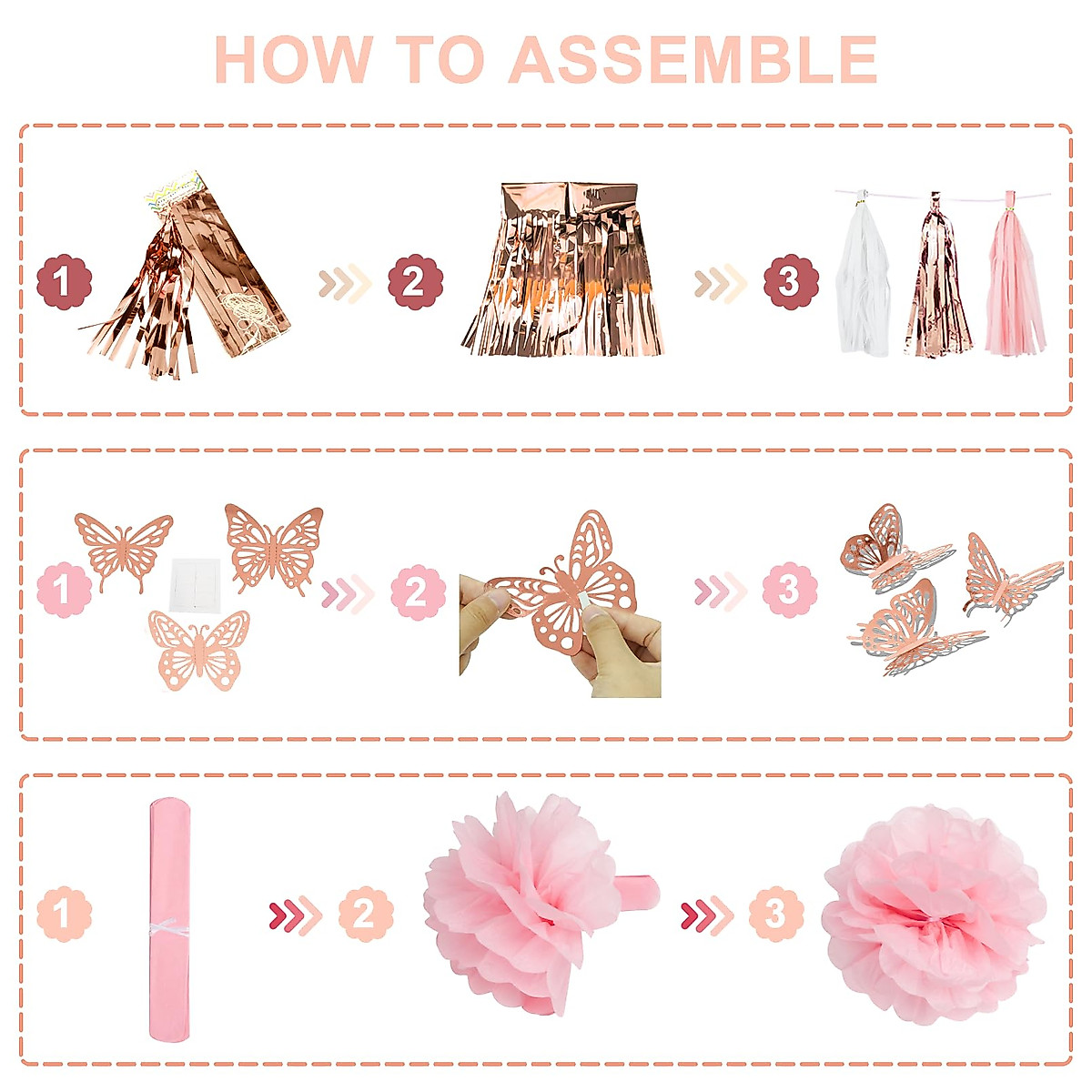 HOW TO ASSEMBLE

1

2

3

1

2

3

1

2

3