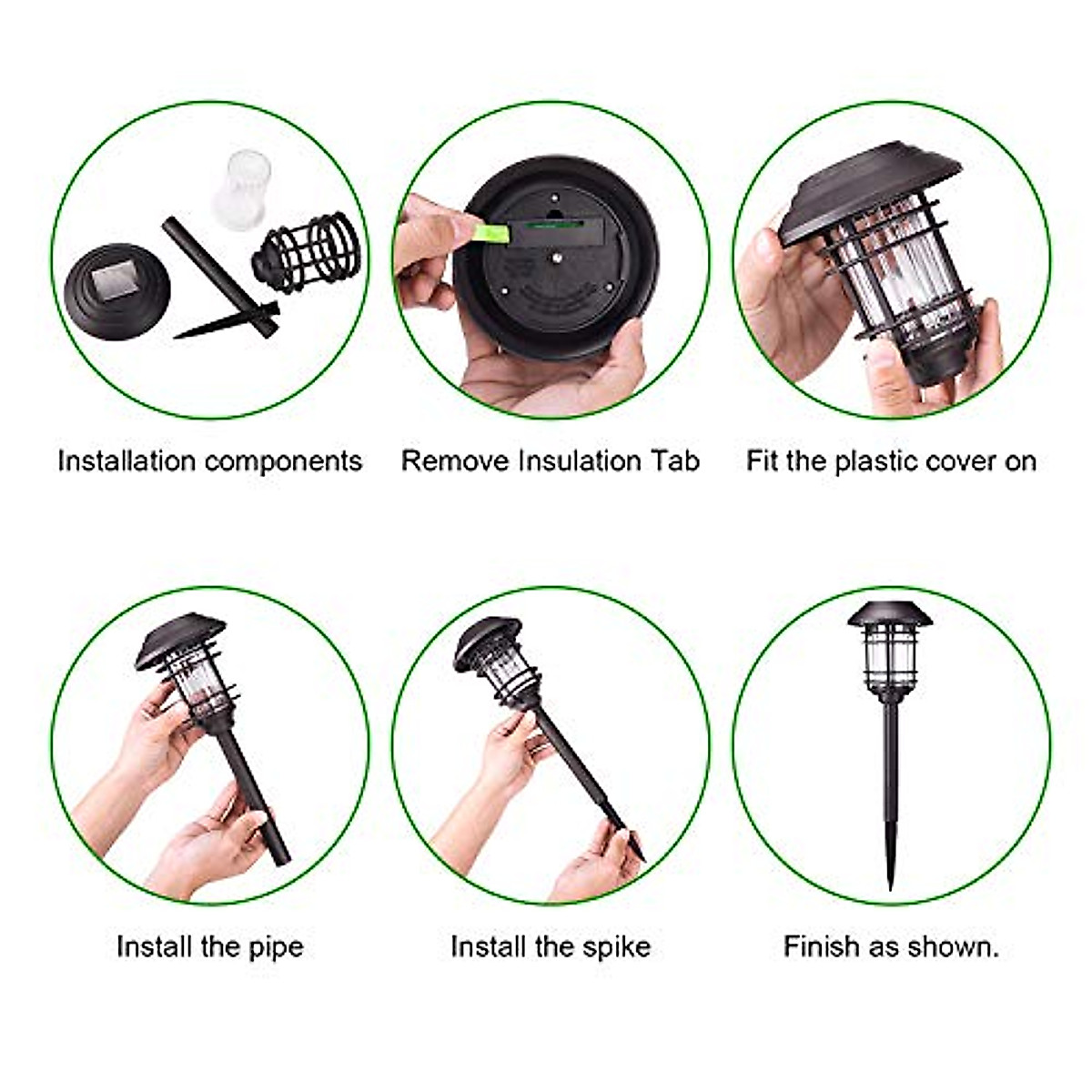 Installation components

Remove Insulation Tab

Fit the plastic cover on

Install the pipe

Install the spike

Finish as shown.