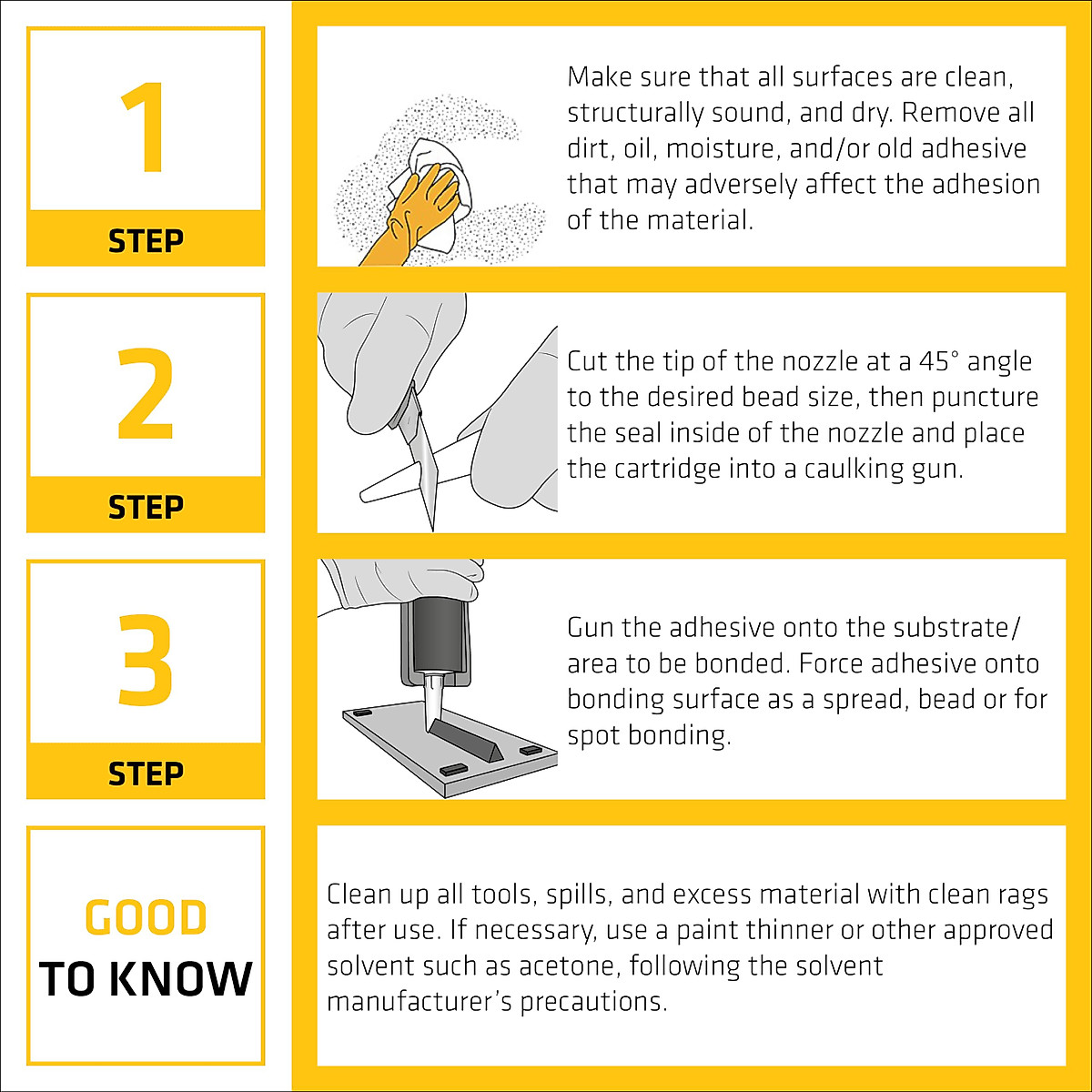 1

STEP

Make sure that all surfaces are clean, structurally sound, and dry. Remove all dirt, oil, moisture, and/or old adhesive that may adversely affect the adhesion of the material.

2

STEP

Cut the tip of the nozzle at a 45° angle to the desired bead size, then puncture the seal inside of the nozzle and place the cartridge into a caulking gun.

3

STEP

Gun the adhesive onto the substrate/ area to be bonded. Force adhesive onto bonding surface as a spread, bead or for spot bonding.

GOOD TO KNOW

Clean up all tools, spills, and excess material with clean rags after use. If necessary, use a paint thinner or other approved solvent such as acetone, following the solvent manufacturer's precautions.