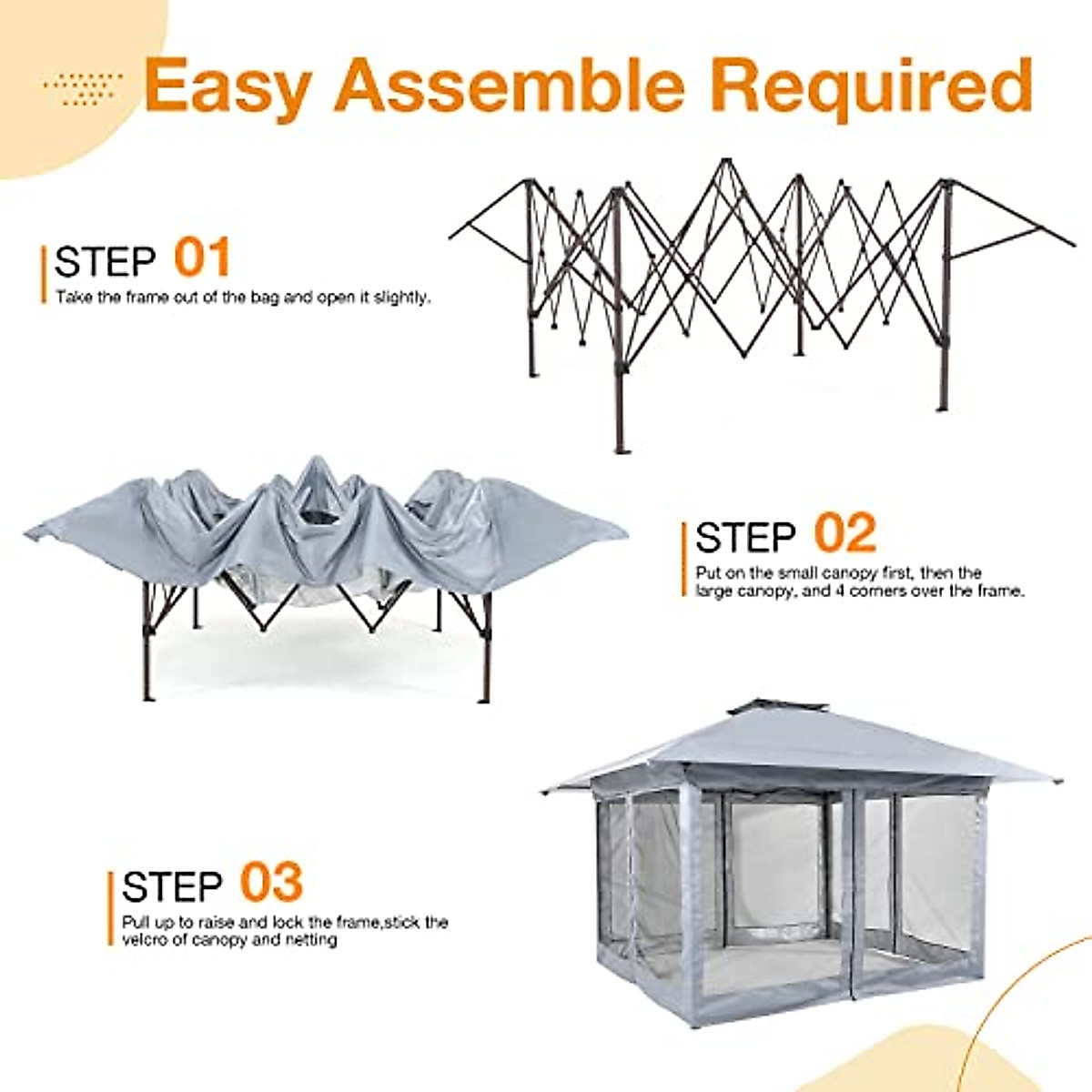 Easy Assemble Required

STEP 01
Take the frame out of the bag and open it slightly.

STEP 02
Put on the small canopy first, then the large canopy, and 4 corners over the frame.

STEP 03
Pull up to raise and lock the frame,stick the velcro of canopy and netting