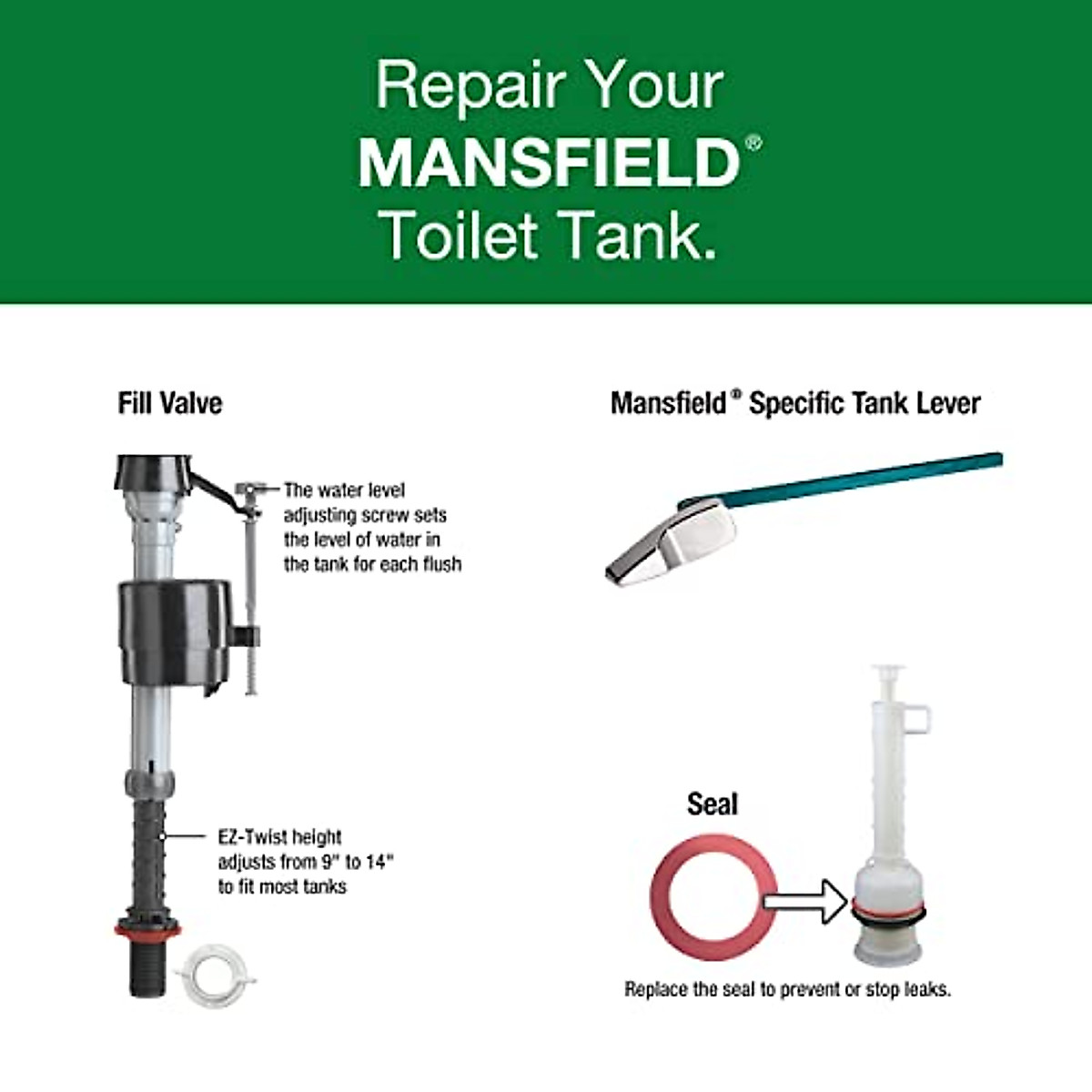 Repair Your MANSFIELD® Toilet Tank.

Fill Valve

The water level adjusting screw sets the level of water in the tank for each flush

EZ-Twist height adjusts from 9" to 14" to fit most tanks

Mansfield® Specific Tank Lever

Seal

Replace the seal to prevent or stop leaks.