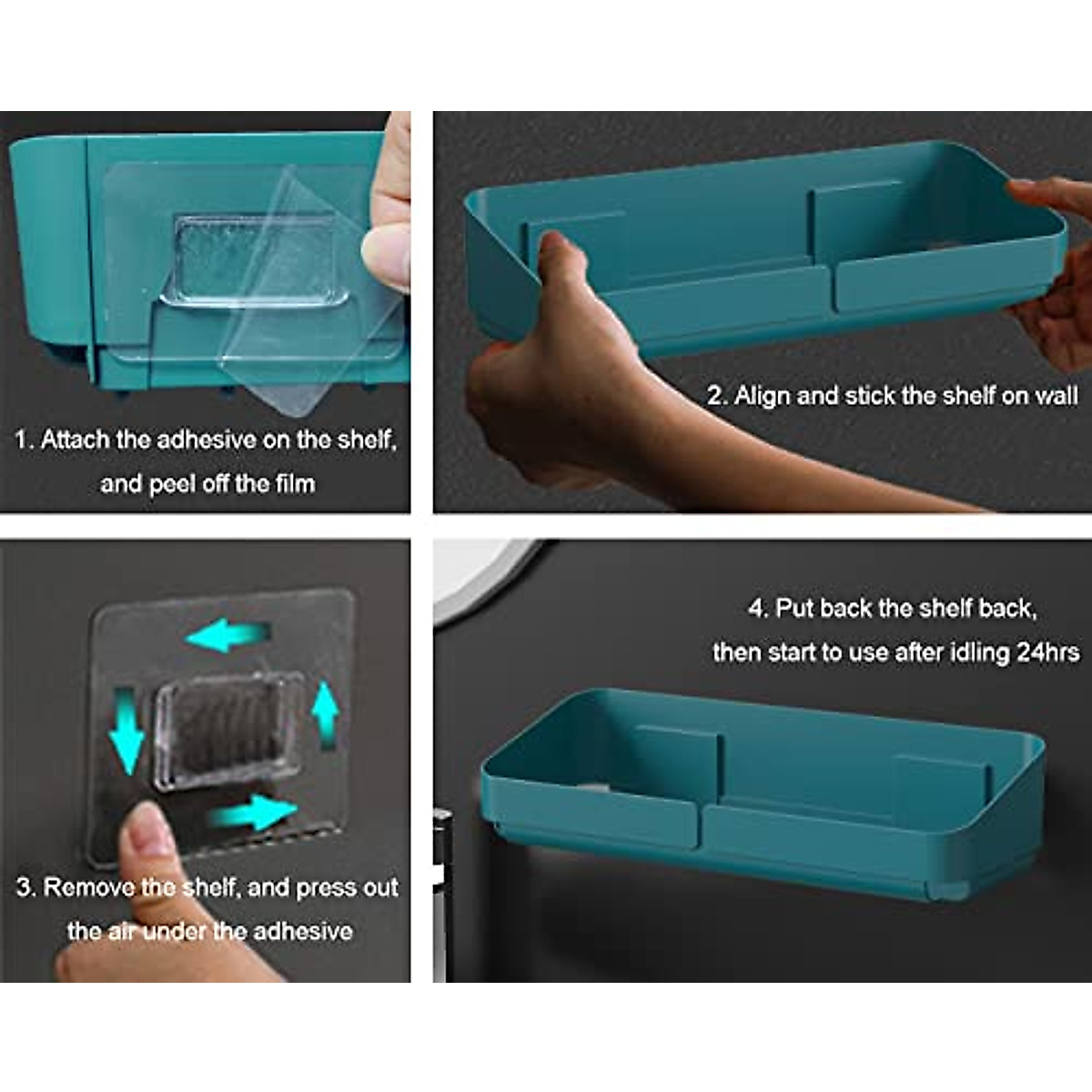 1. Attach the adhesive on the shelf, and peel off the film

2. Align and stick the shelf on wall

3. Remove the shelf, and press out the air under the adhesive

4. Put back the shelf back, then start to use after idling 24hrs