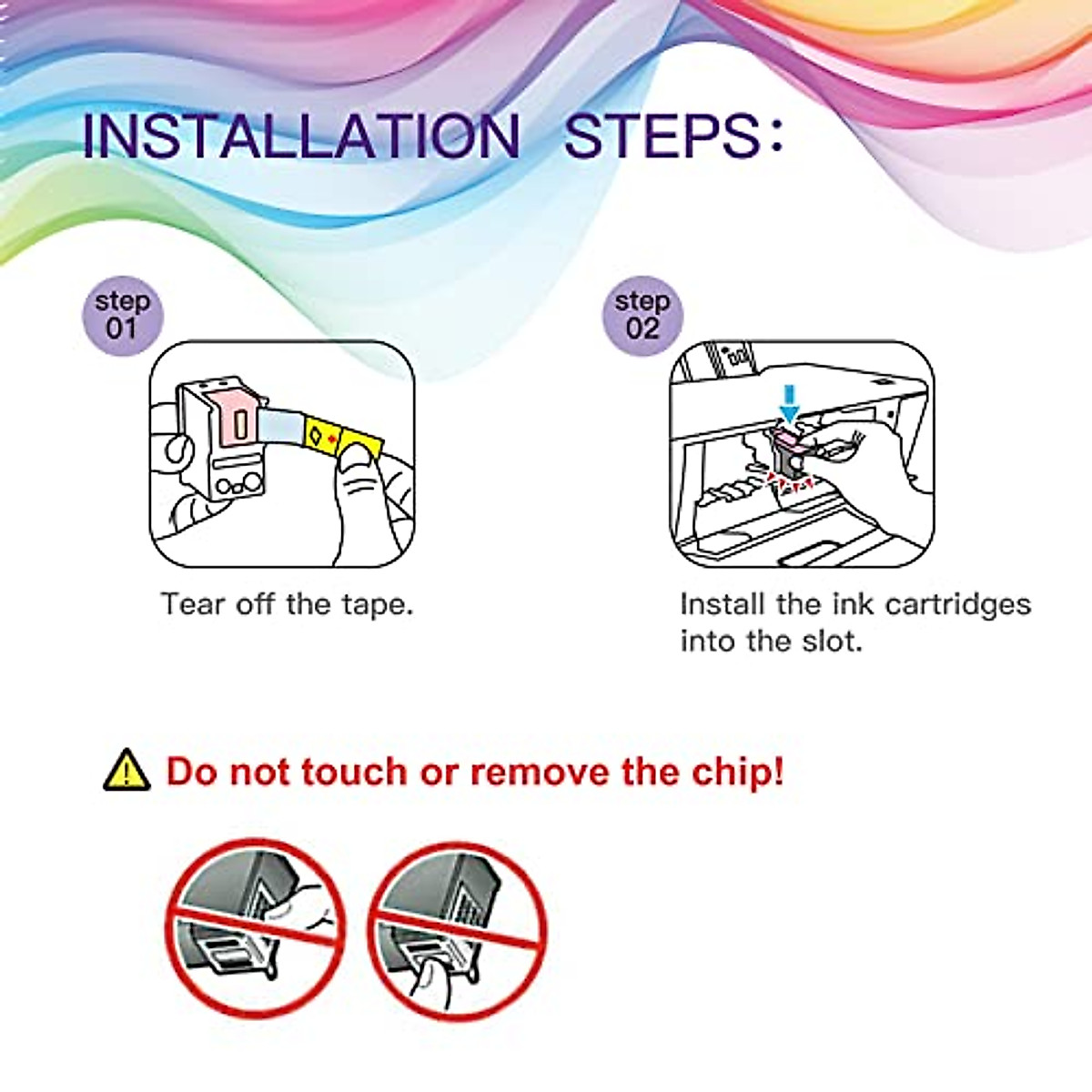 INSTALLATION STEPS:

step 01

Tear off the tape.

step 02

Install the ink cartridges into the slot.

Do not touch or remove the chip!