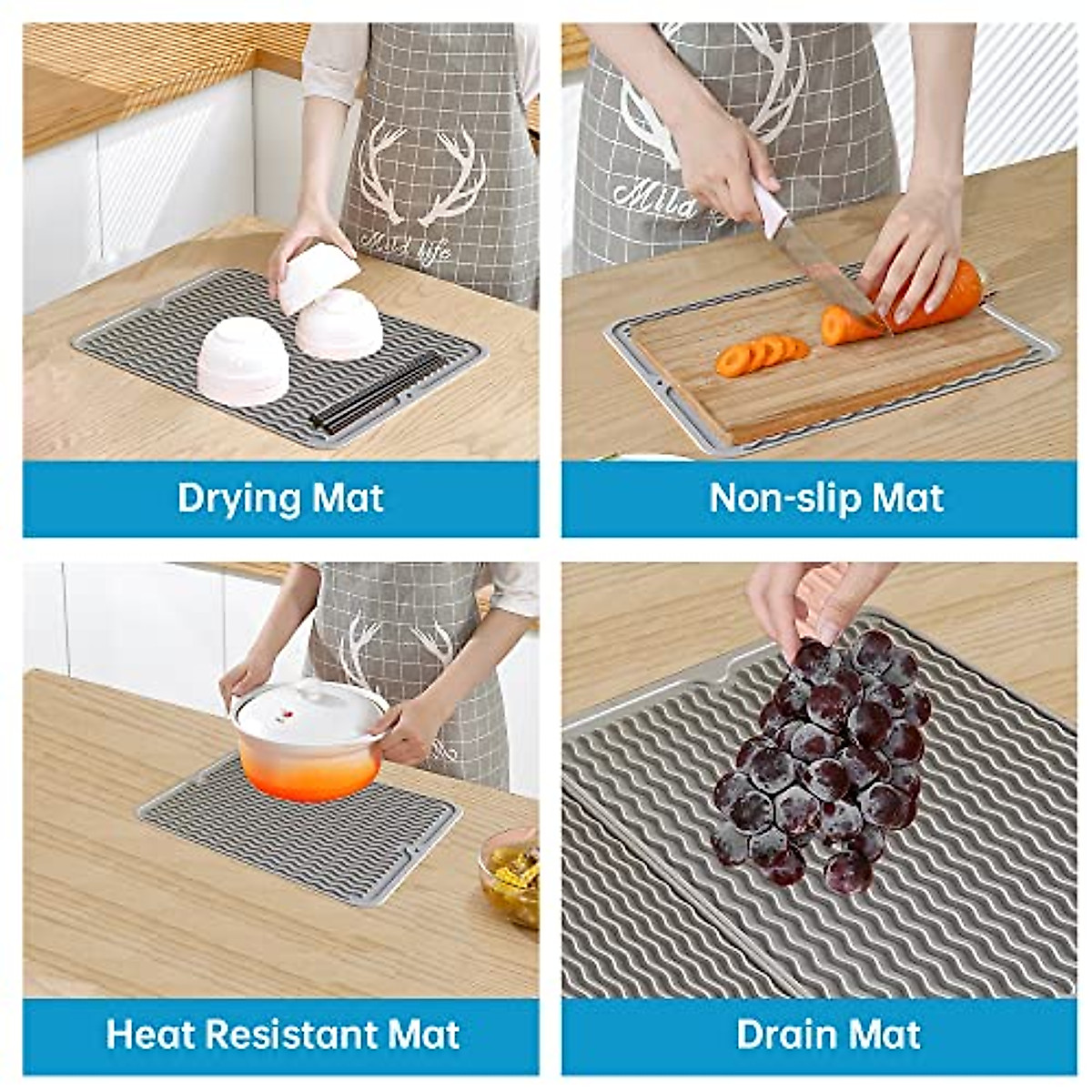 Mild life

Drying Mat

Mild

Non-slip Mat

Heat Resistant Mat

Drain Mat