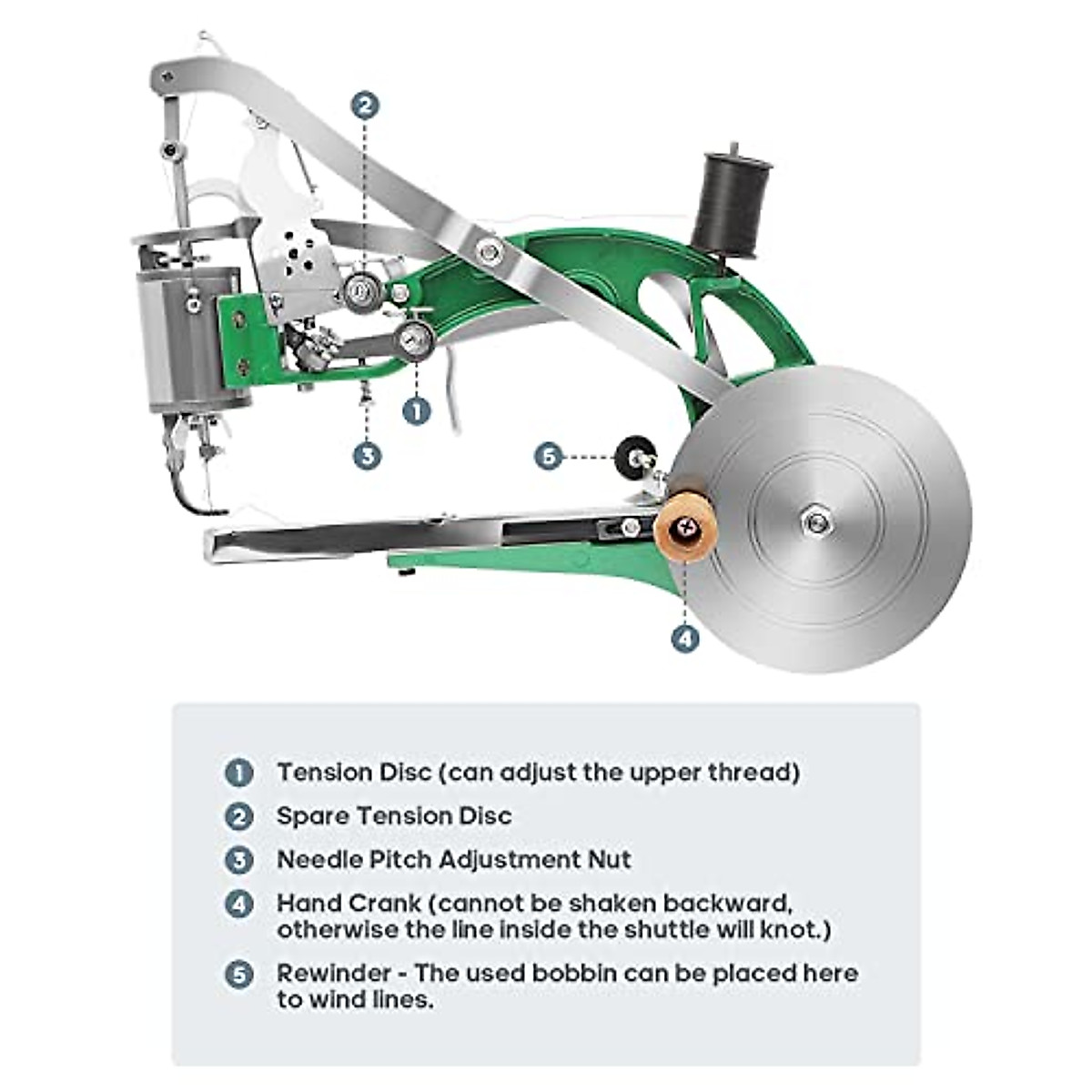 2

1

3

5

4

1 Tension Disc (can adjust the upper thread)

2 Spare Tension Disc

3 Needle Pitch Adjustment Nut

4 Hand Crank (cannot be shaken backward, otherwise the line inside the shuttle will knot.)

5 Rewinder - The used bobbin can be placed here to wind lines.