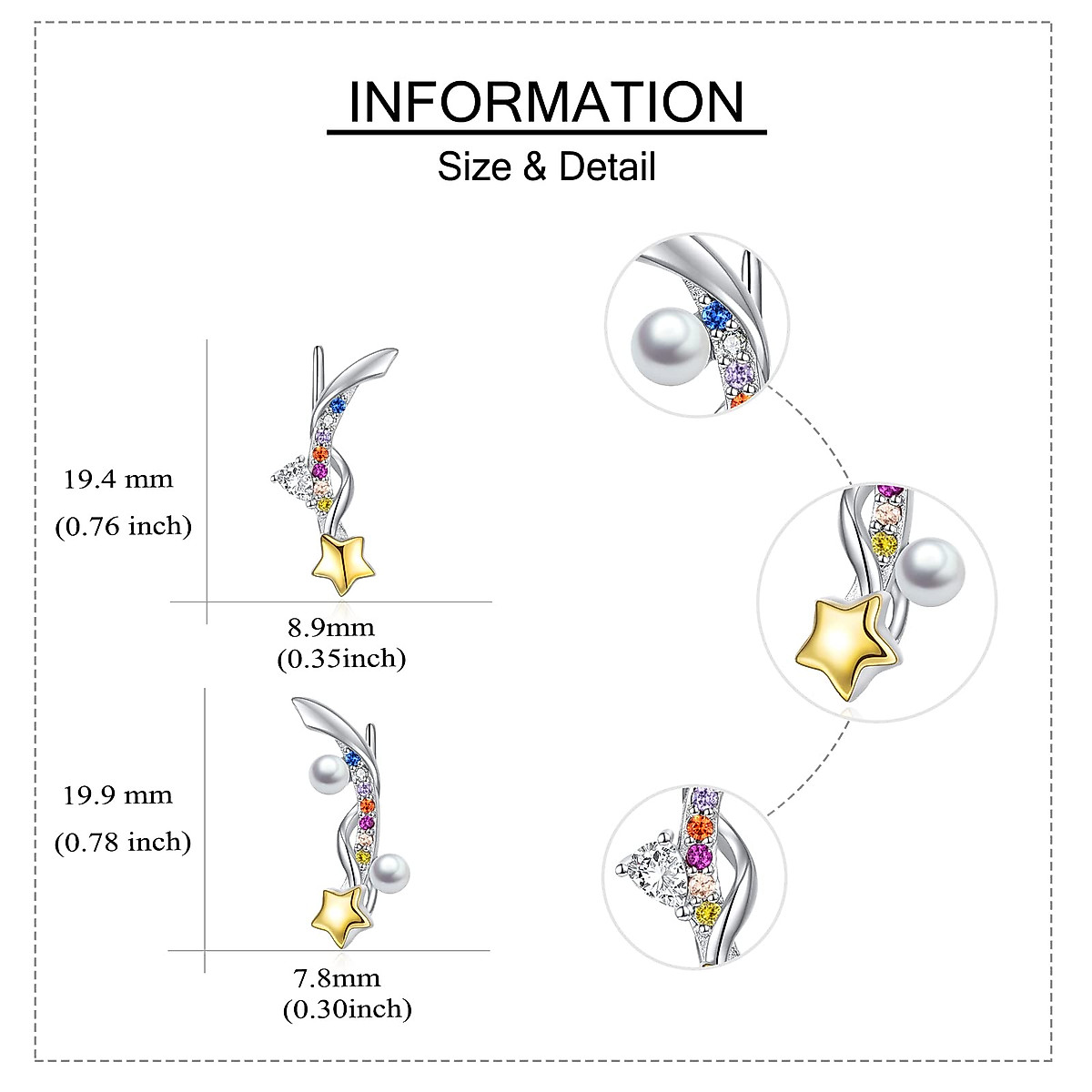 INFORMATION

Size & Detail

19.4 mm
(0.76 inch)

8.9mm
(0.35inch)

19.9 mm
(0.78 inch)

7.8mm
(0.30inch)