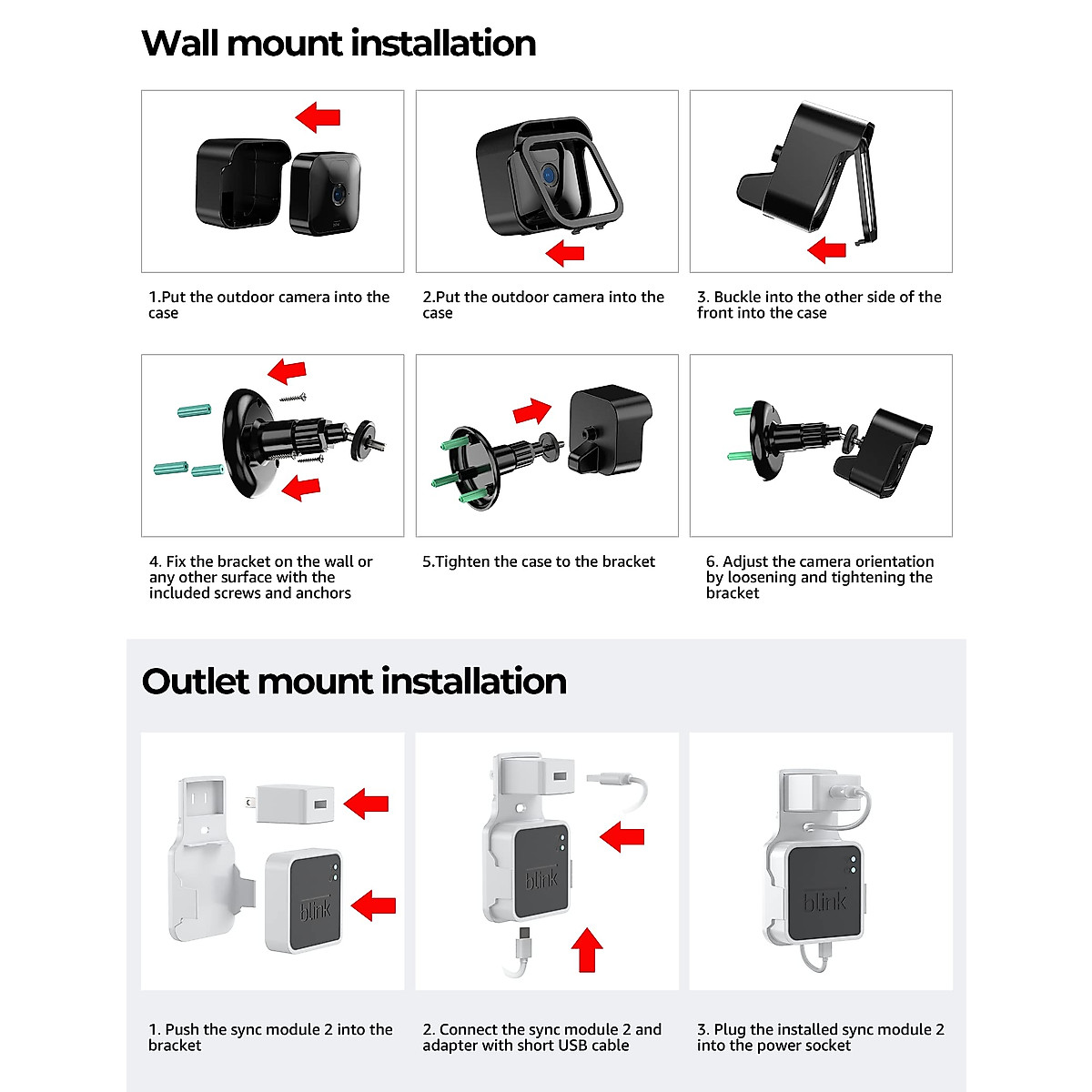 Wall mount installation

1.Put the outdoor camera into the case

2.Put the outdoor camera into the case

3. Buckle into the other side of the front into the case

4. Fix the bracket on the wall or any other surface with the included screws and anchors

5.Tighten the case to the bracket

6. Adjust the camera orientation by loosening and tightening the bracket

Outlet mount installation

blink

blink

blink

1. Push the sync module 2 into the bracket

2. Connect the sync module 2 and adapter with short USB cable

3. Plug the installed sync module 2 into the power socket