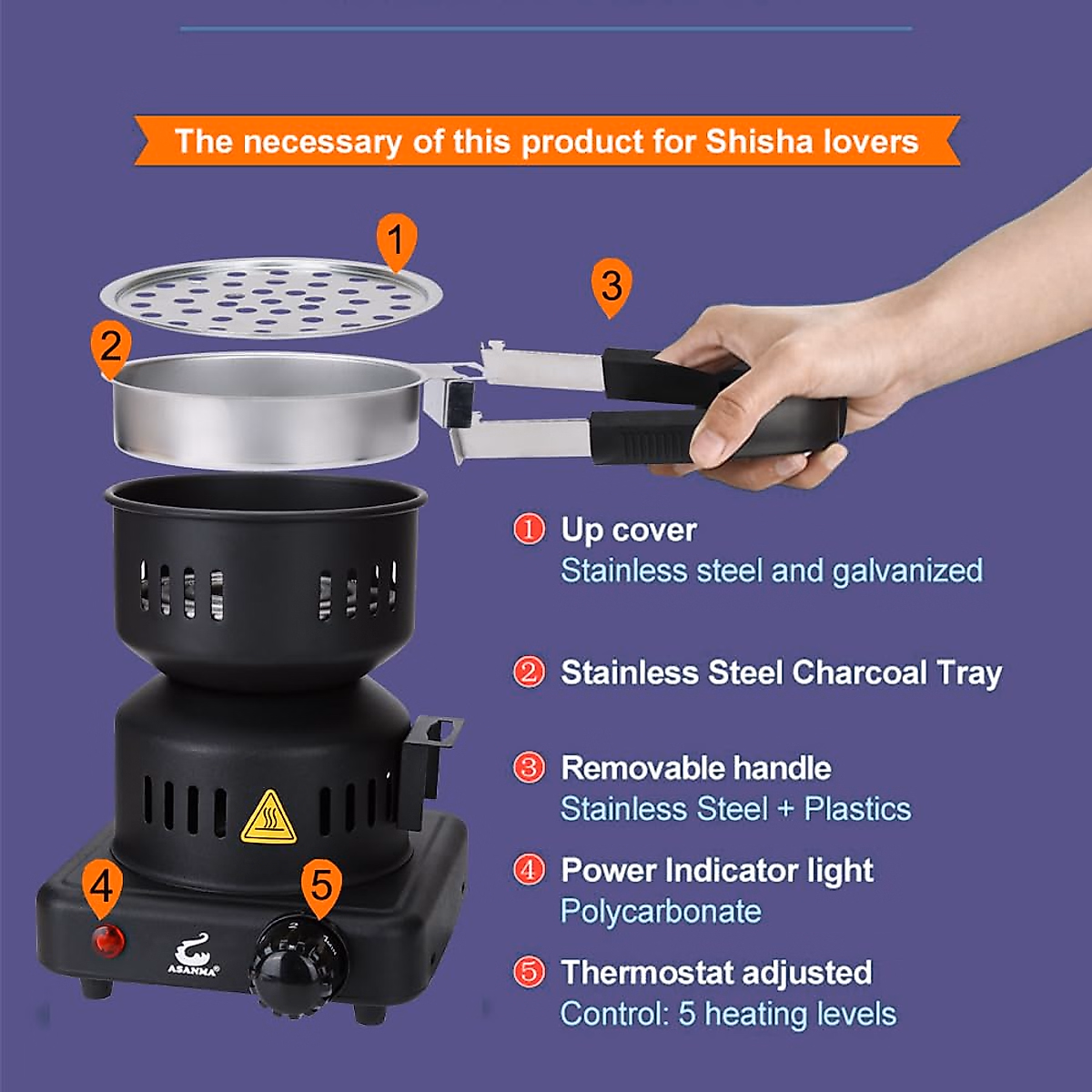 The necessary of this product for Shisha lovers

1

2

3

4

5

ASANMA

① Up cover
Stainless steel and galvanized

② Stainless Steel Charcoal Tray

③ Removable handle
Stainless Steel + Plastics

④ Power Indicator light
Polycarbonate

⑤ Thermostat adjusted
Control: 5 heating levels