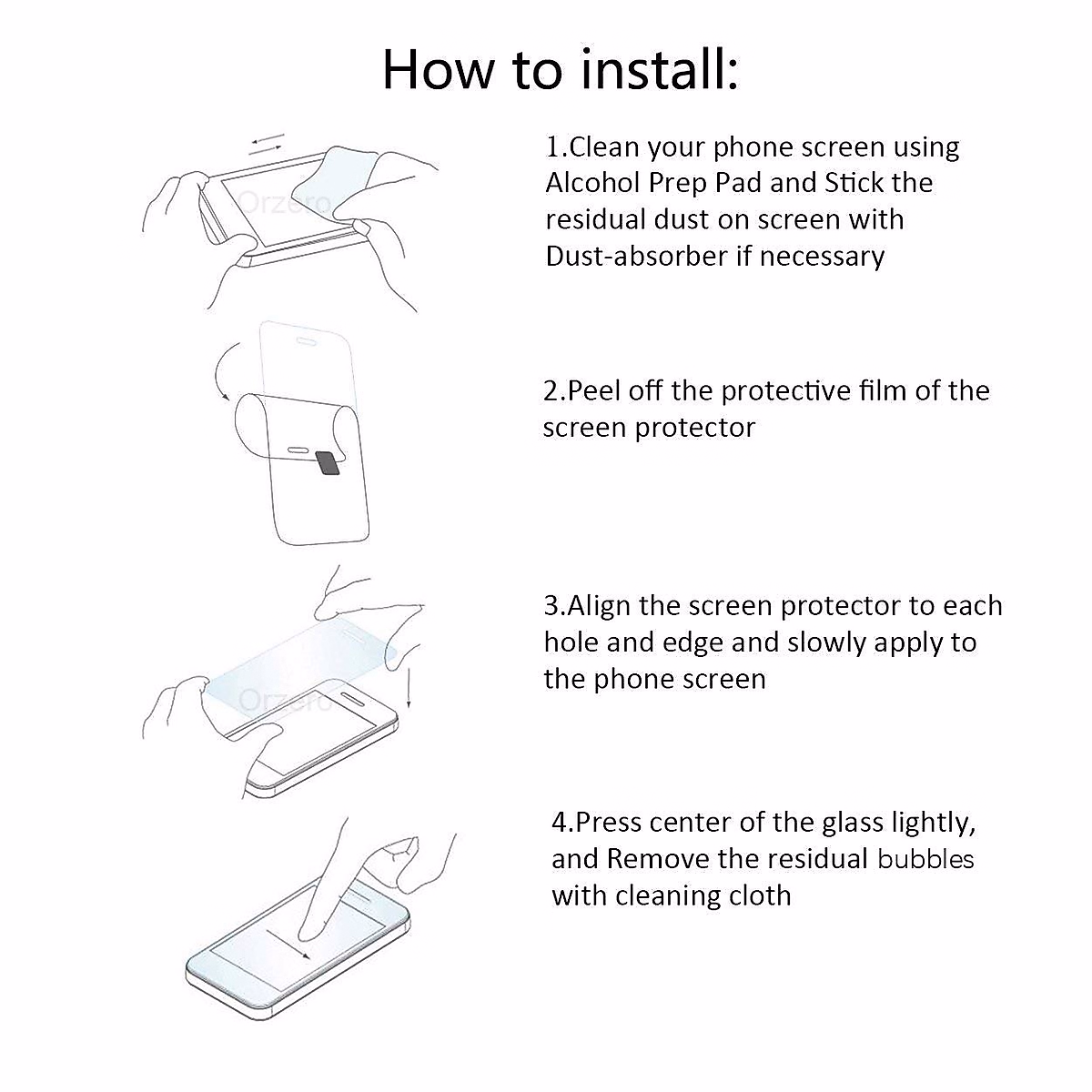 How to install:

Orzero

1.Clean your phone screen using Alcohol Prep Pad and Stick the residual dust on screen with Dust-absorber if necessary

2.Peel off the protective film of the screen protector

Orzero

3.Align the screen protector to each hole and edge and slowly apply to the phone screen

4.Press center of the glass lightly, and Remove the residual bubbles with cleaning cloth