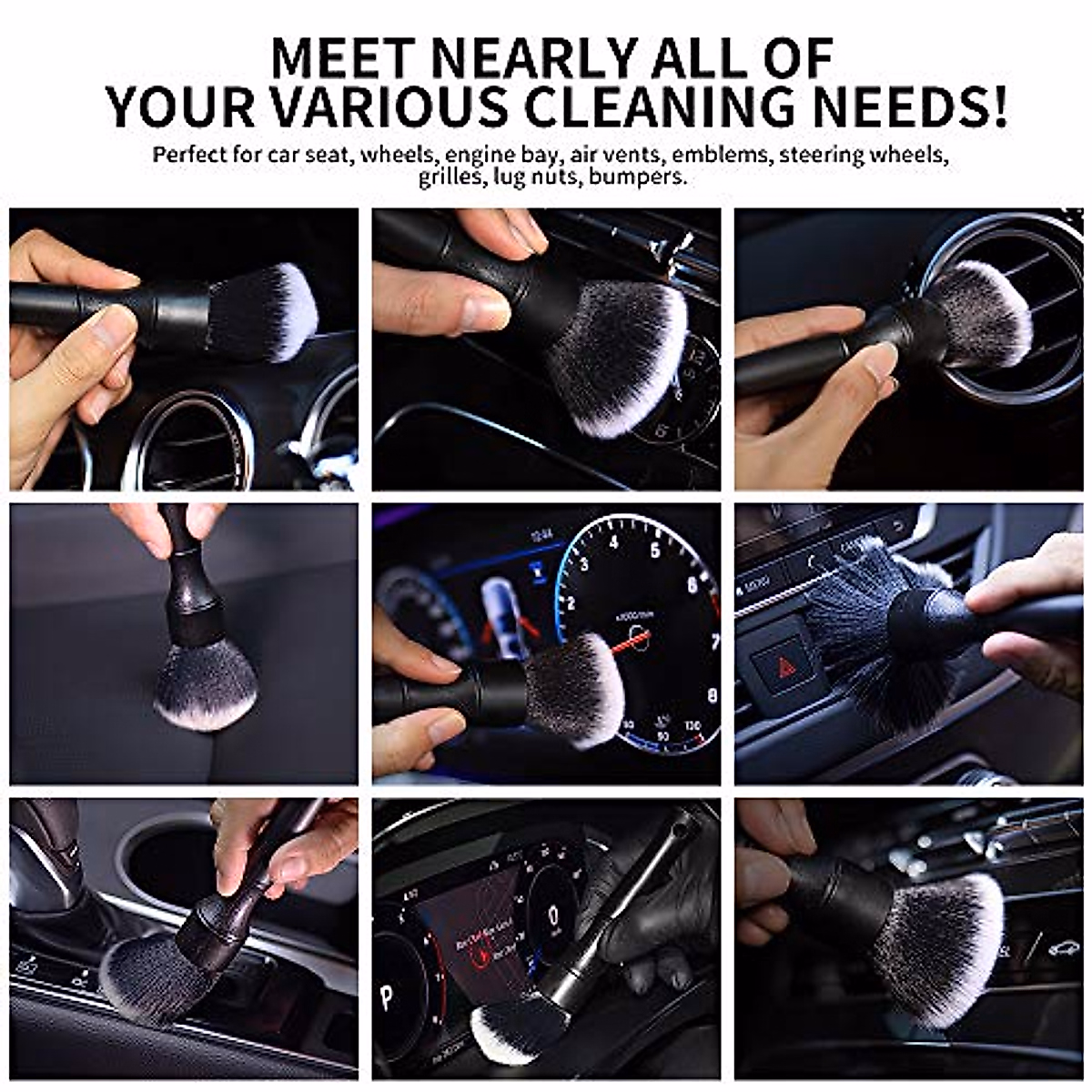 MEET NEARLY ALL OF
YOUR VARIOUS CLEANING NEEDS!

Perfect for car seat, wheels, engine bay, air vents, emblems, steering wheels, grilles, lug nuts, bumpers.