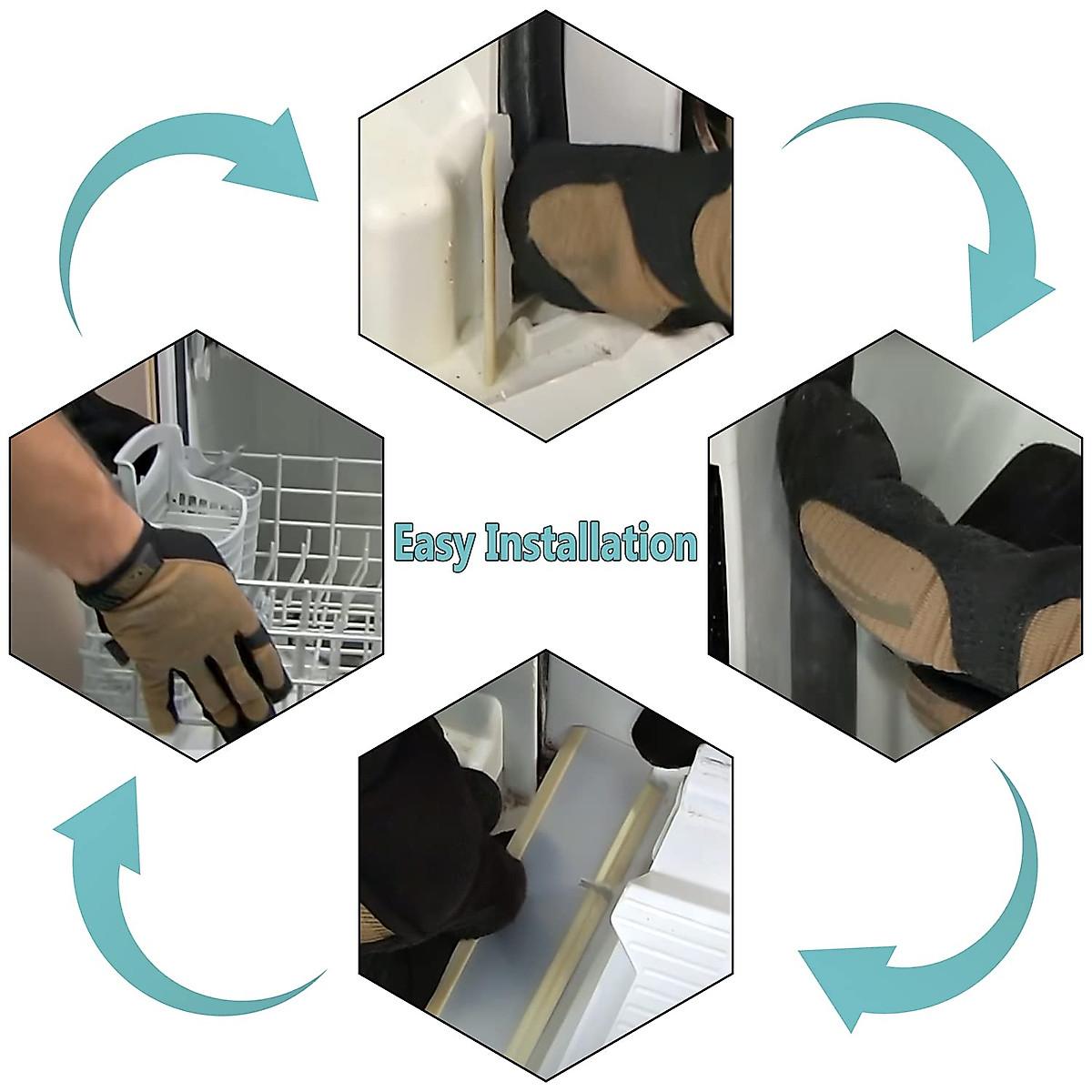 Easy Installation