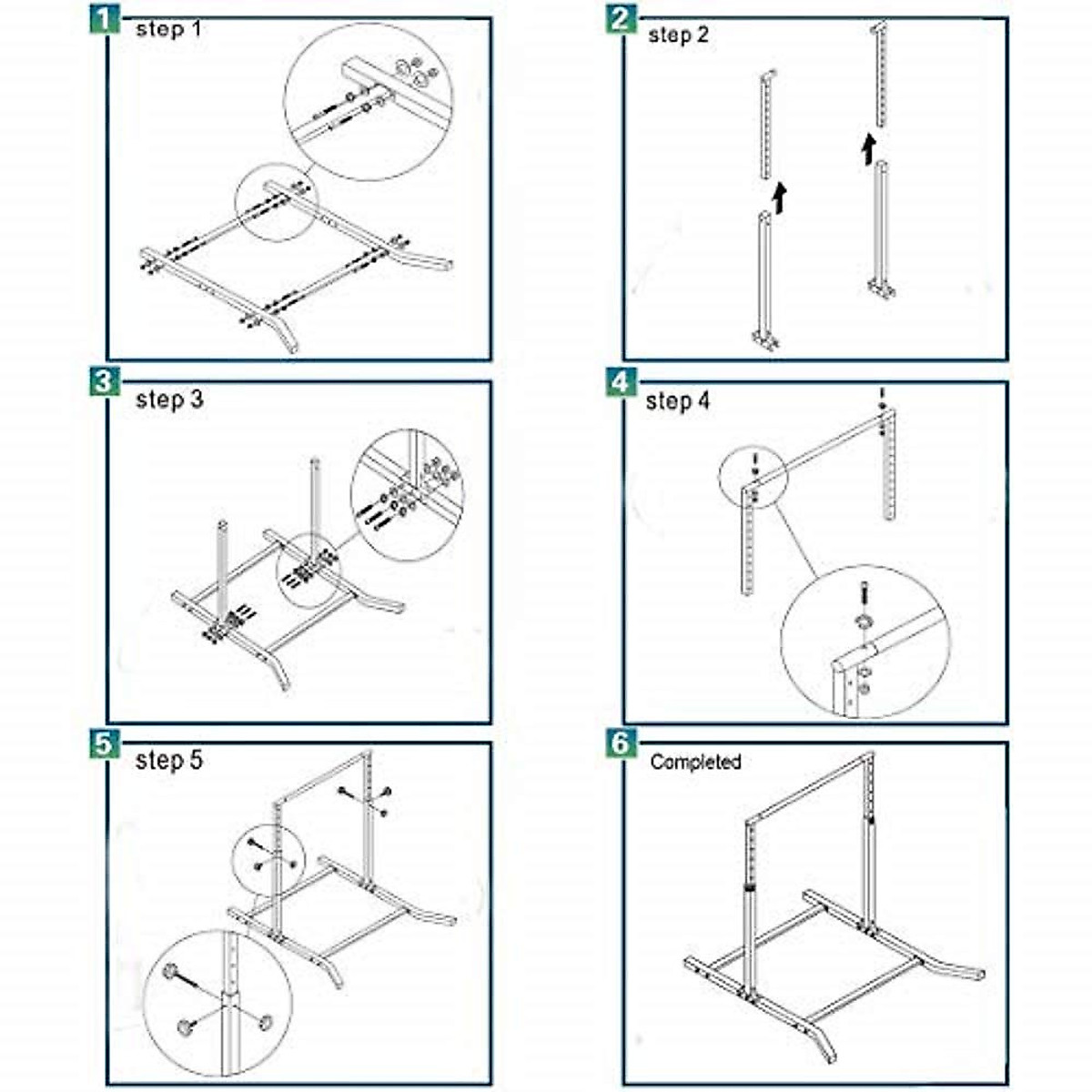 1 step 1

2 step 2

3 step 3

4 step 4

5 step 5

6 Completed