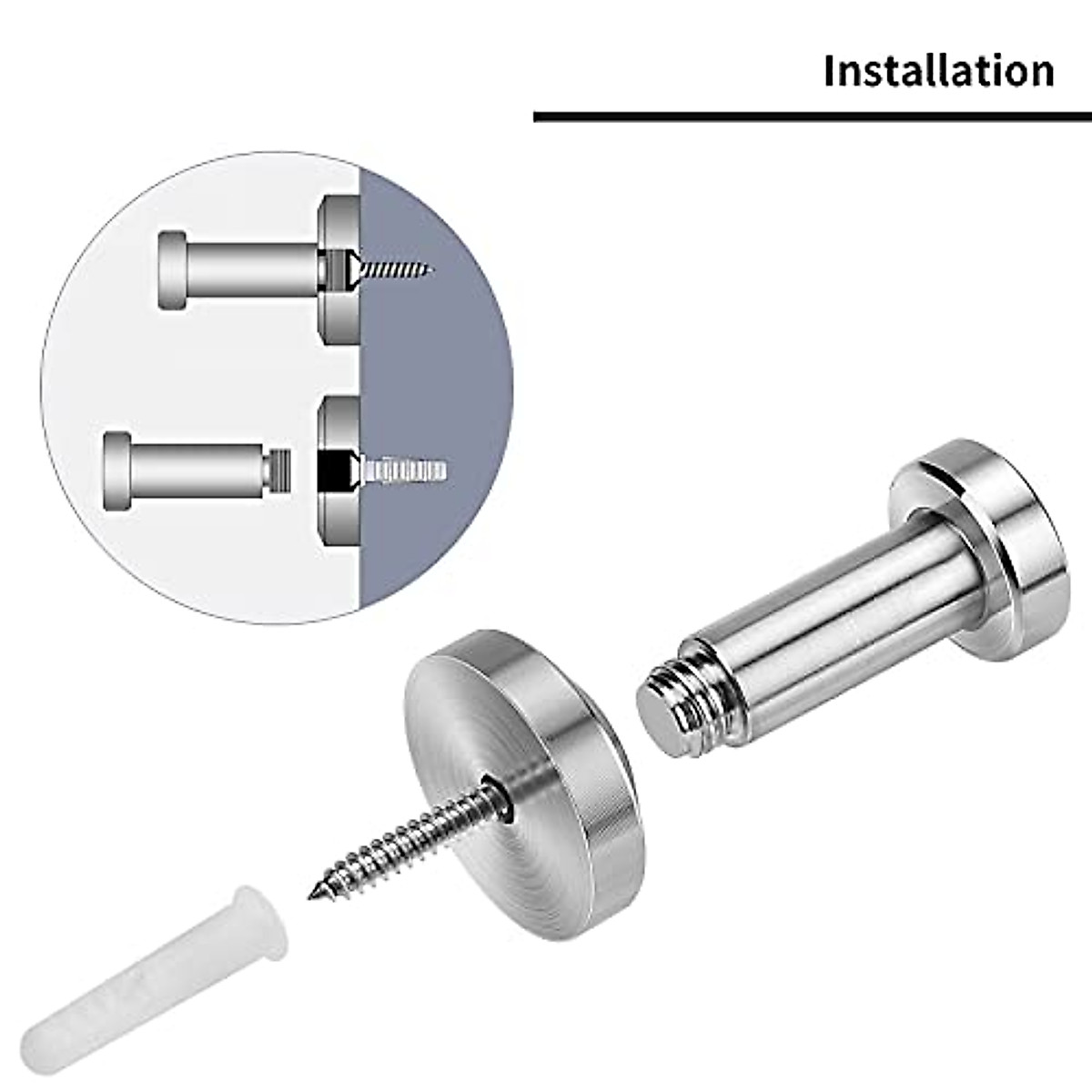 Installation