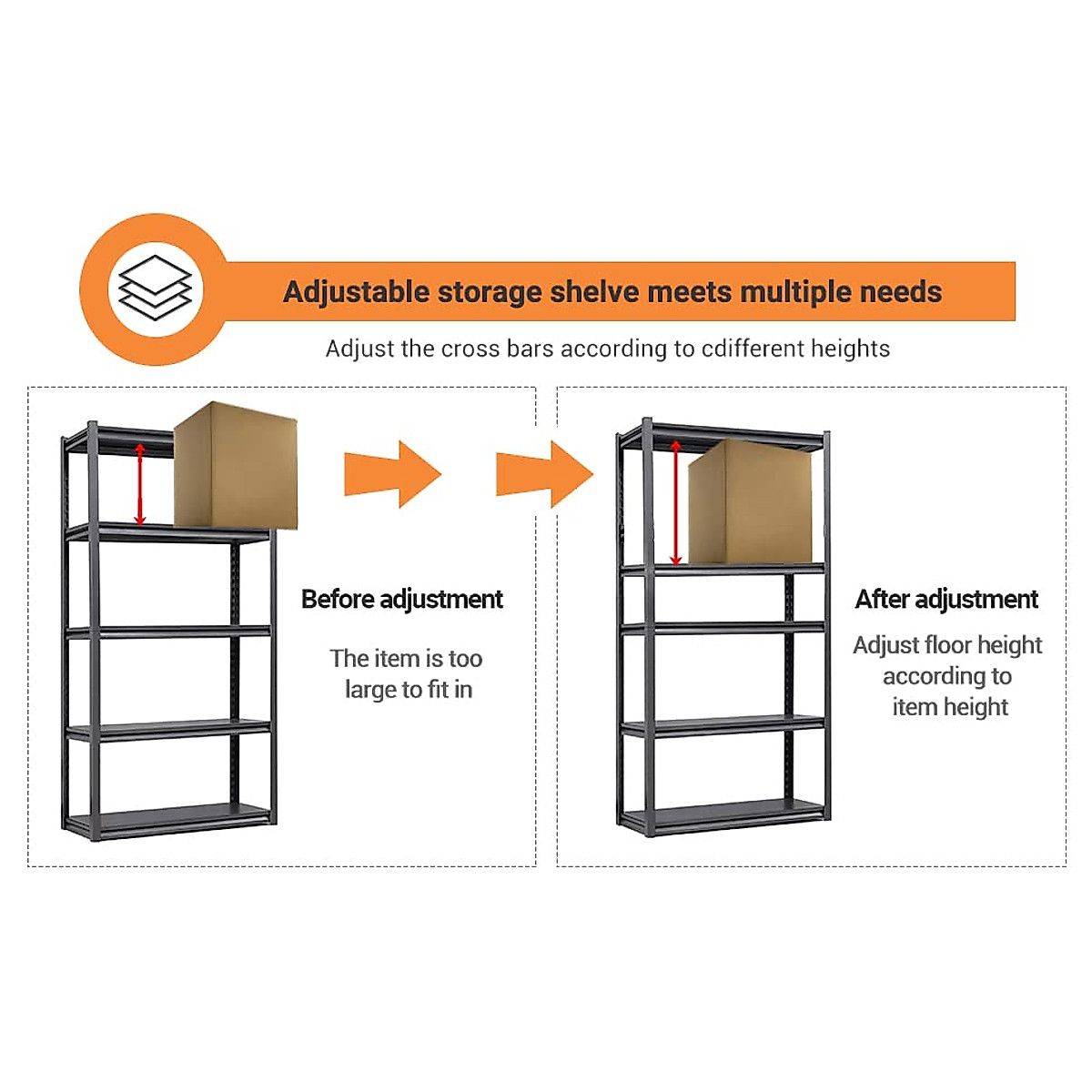 Adjustable storage shelve meets multiple needs

Adjust the cross bars according to cdifferent heights

Before adjustment

The item is too large to fit in

After adjustment

Adjust floor height according to item height