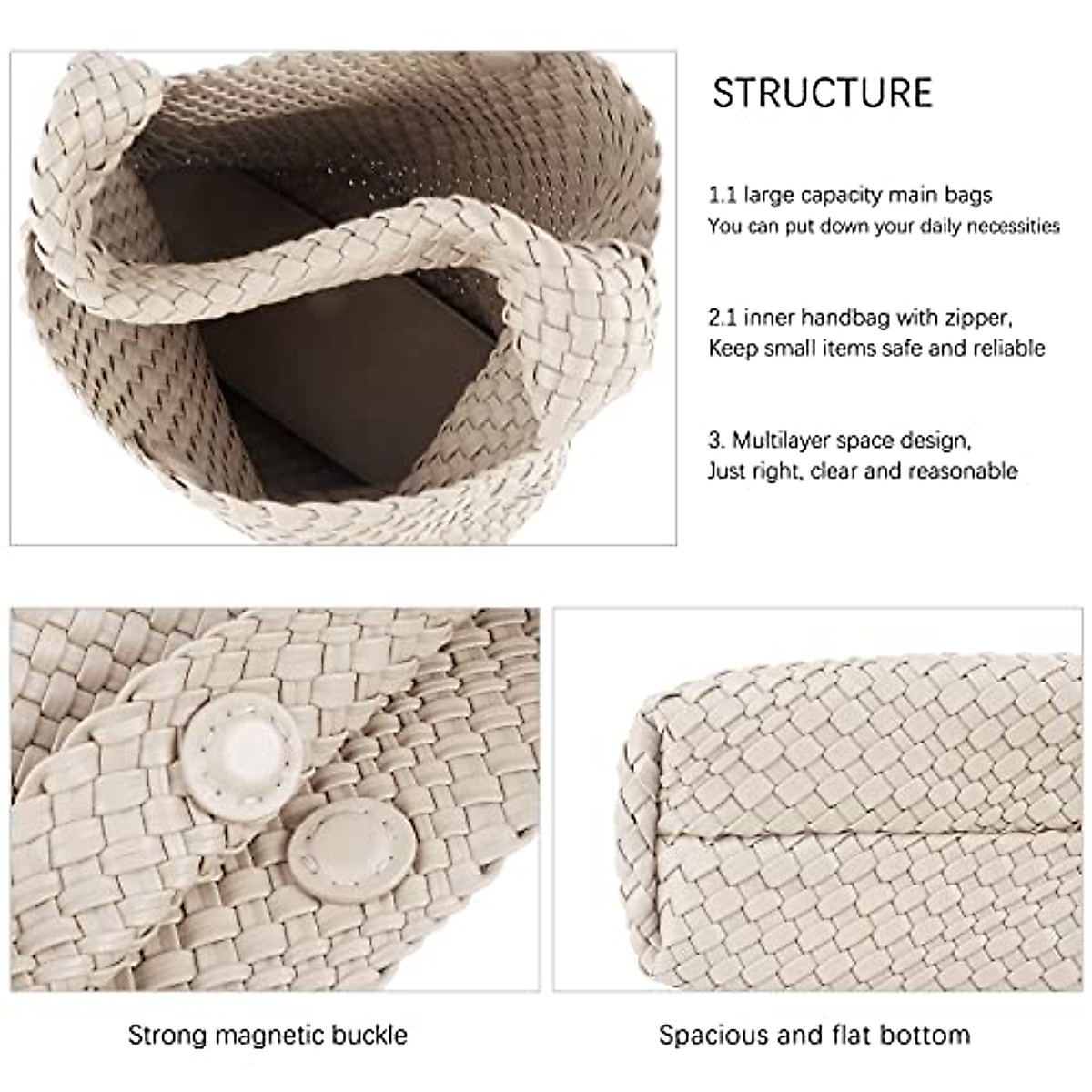 STRUCTURE

1.1 large capacity main bags
You can put down your daily necessities

2.1 inner handbag with zipper,
Keep small items safe and reliable

3. Multilayer space design,
Just right, clear and reasonable

Strong magnetic buckle

Spacious and flat bottom