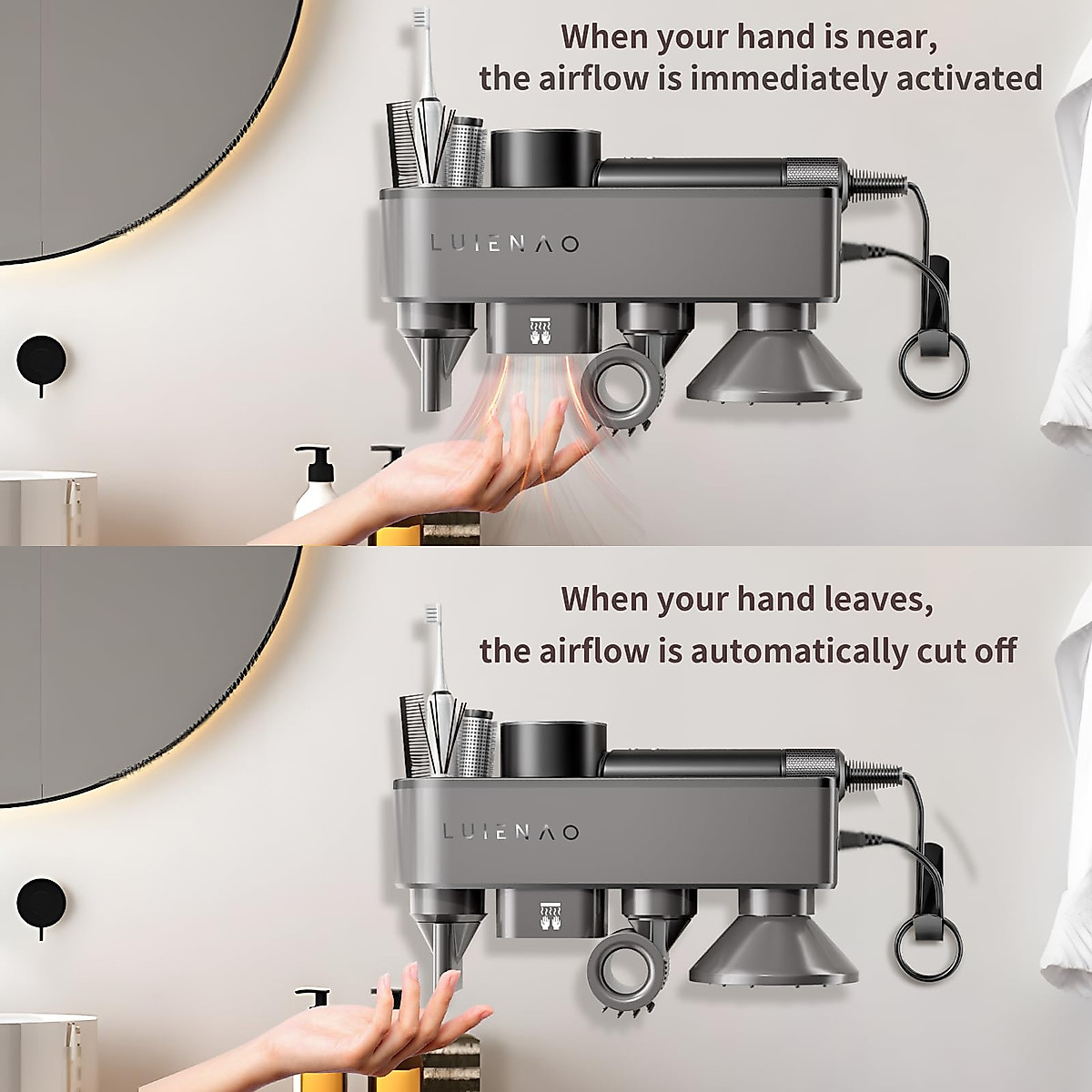 When your hand is near, the airflow is immediately activated

LUIENAO

When your hand leaves, the airflow is automatically cut off

LUIENAO