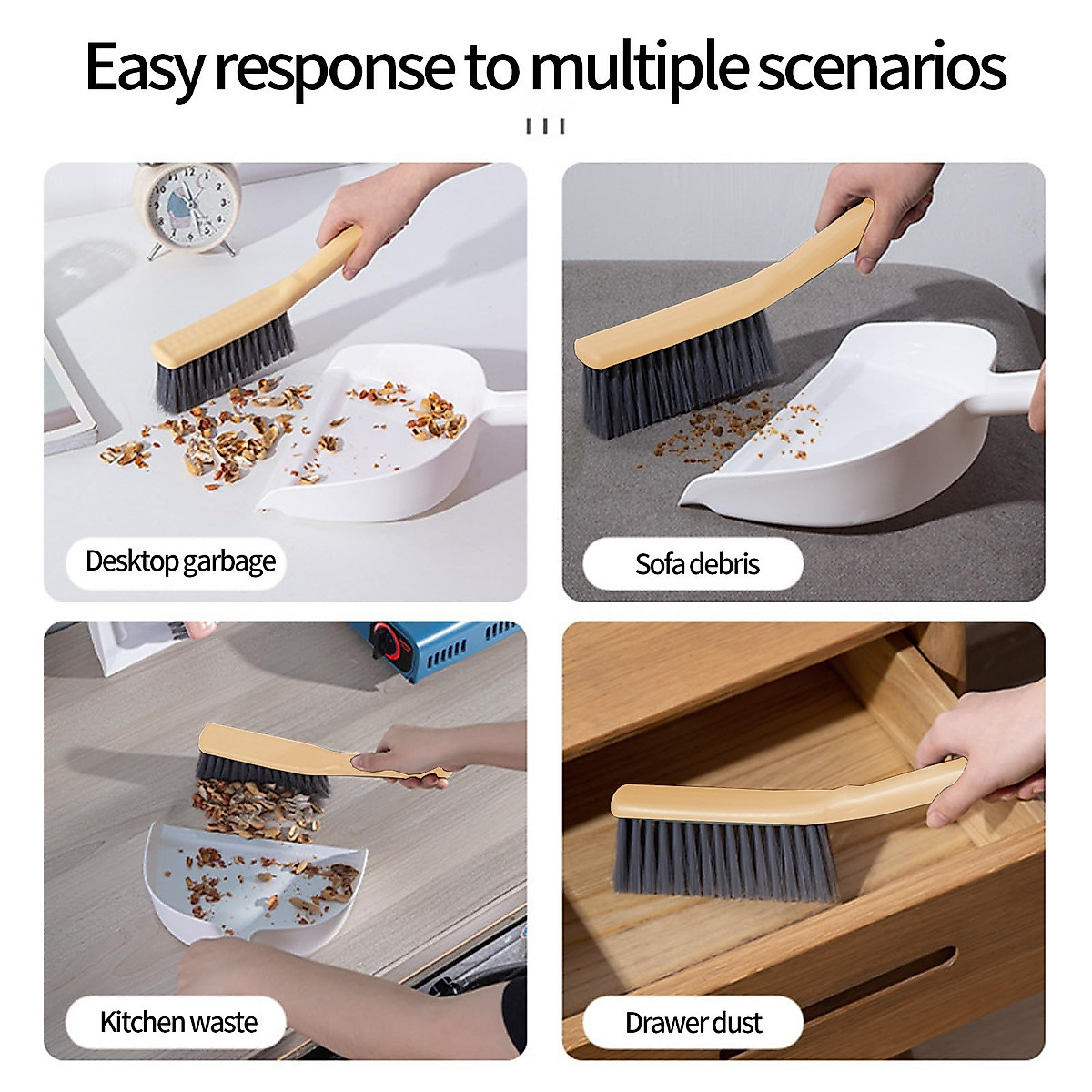 Easy response to multiple scenarios

Desktop garbage

Sofa debris

Kitchen waste

Drawer dust