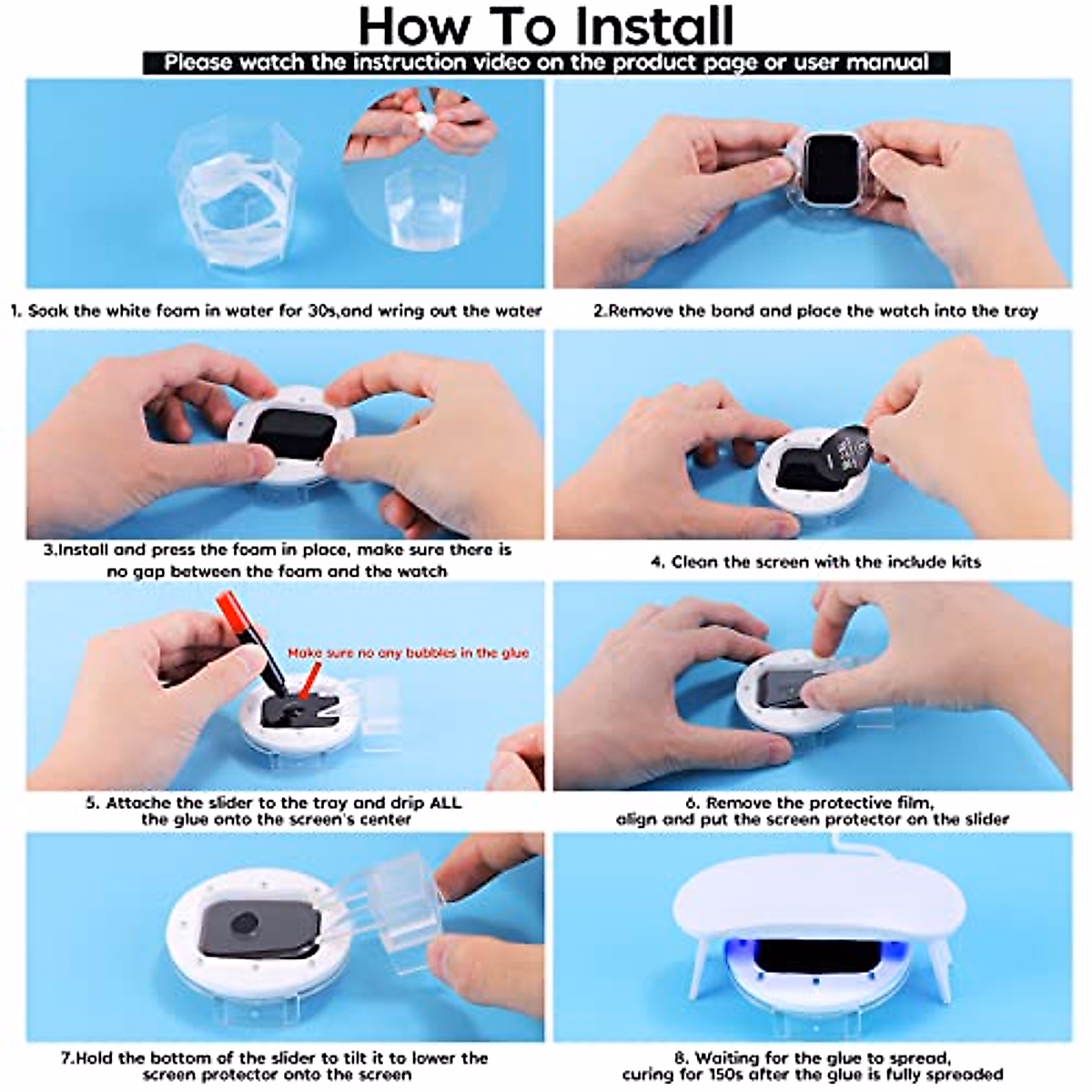 How To Install

Please watch the instruction video on the product page or user manual

1. Soak the white foam in water for 30s,and wring out the water

2.Remove the band and place the watch into the tray

3.Install and press the foam in place, make sure there is no gap between the foam and the watch

4. Clean the screen with the include kits

Make sure no any bubbles in the glue

5. Attache the slider to the tray and drip ALL the glue onto the screen's center

6. Remove the protective film, align and put the screen protector on the slider

7.Hold the bottom of the slider to tilt it to lower the screen protector onto the screen

8. Waiting for the glue to spread, curing for 150s after the glue is fully spreaded