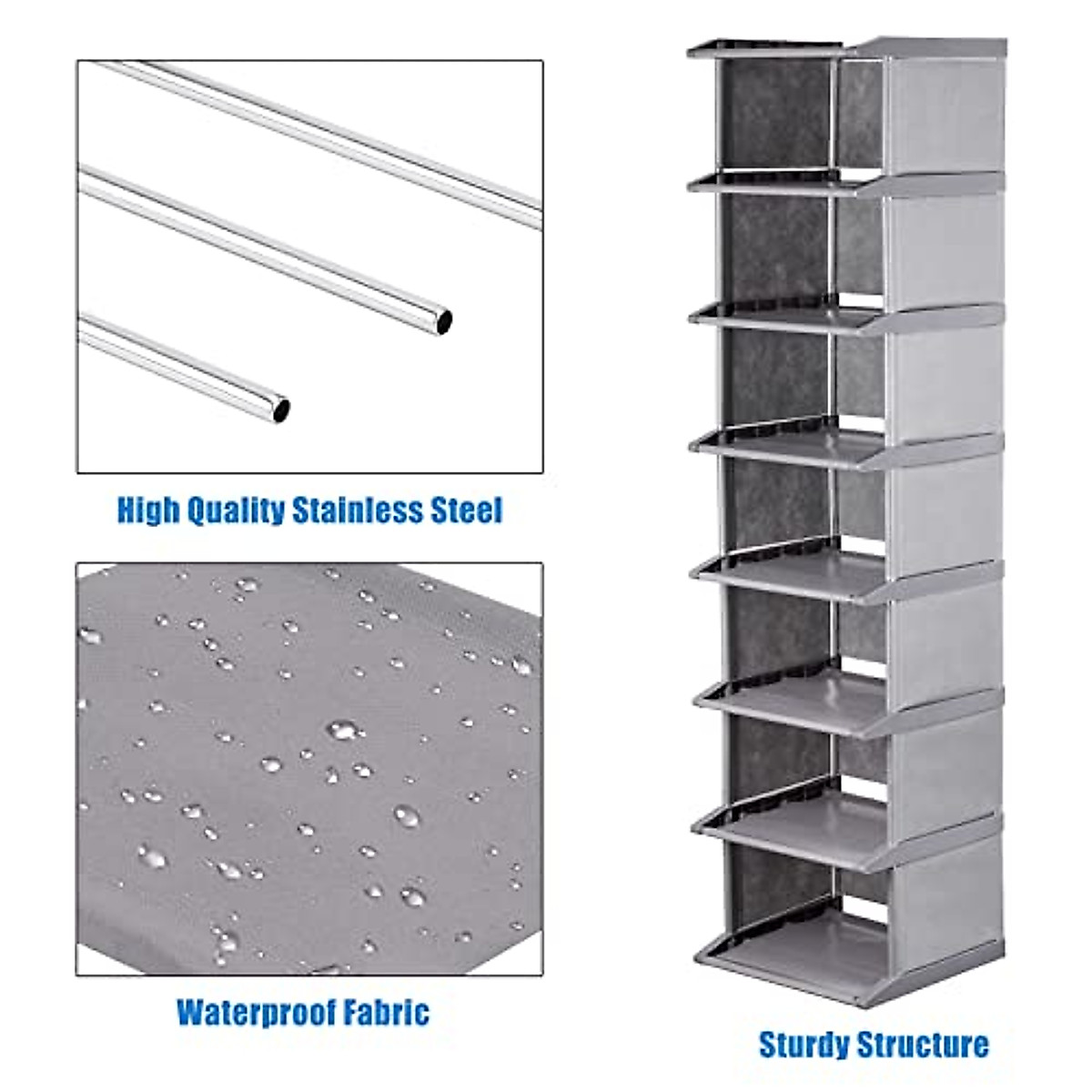 High Quality Stainless Steel

Waterproof Fabric

Sturdy Structure