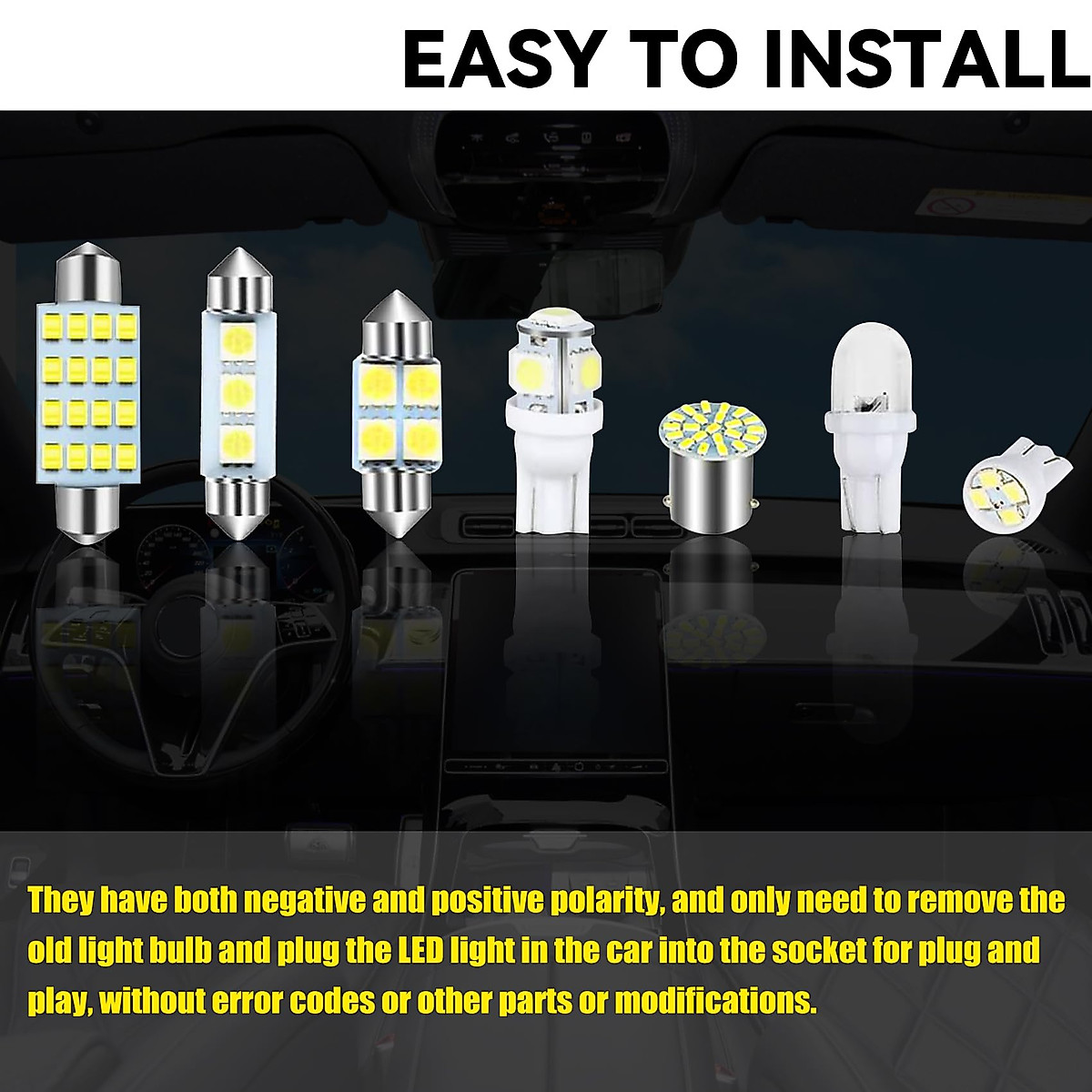 EASY TO INSTALL

They have both negative and positive polarity, and only need to remove the old light bulb and plug the LED light in the car into the socket for plug and play, without error codes or other parts or modifications.