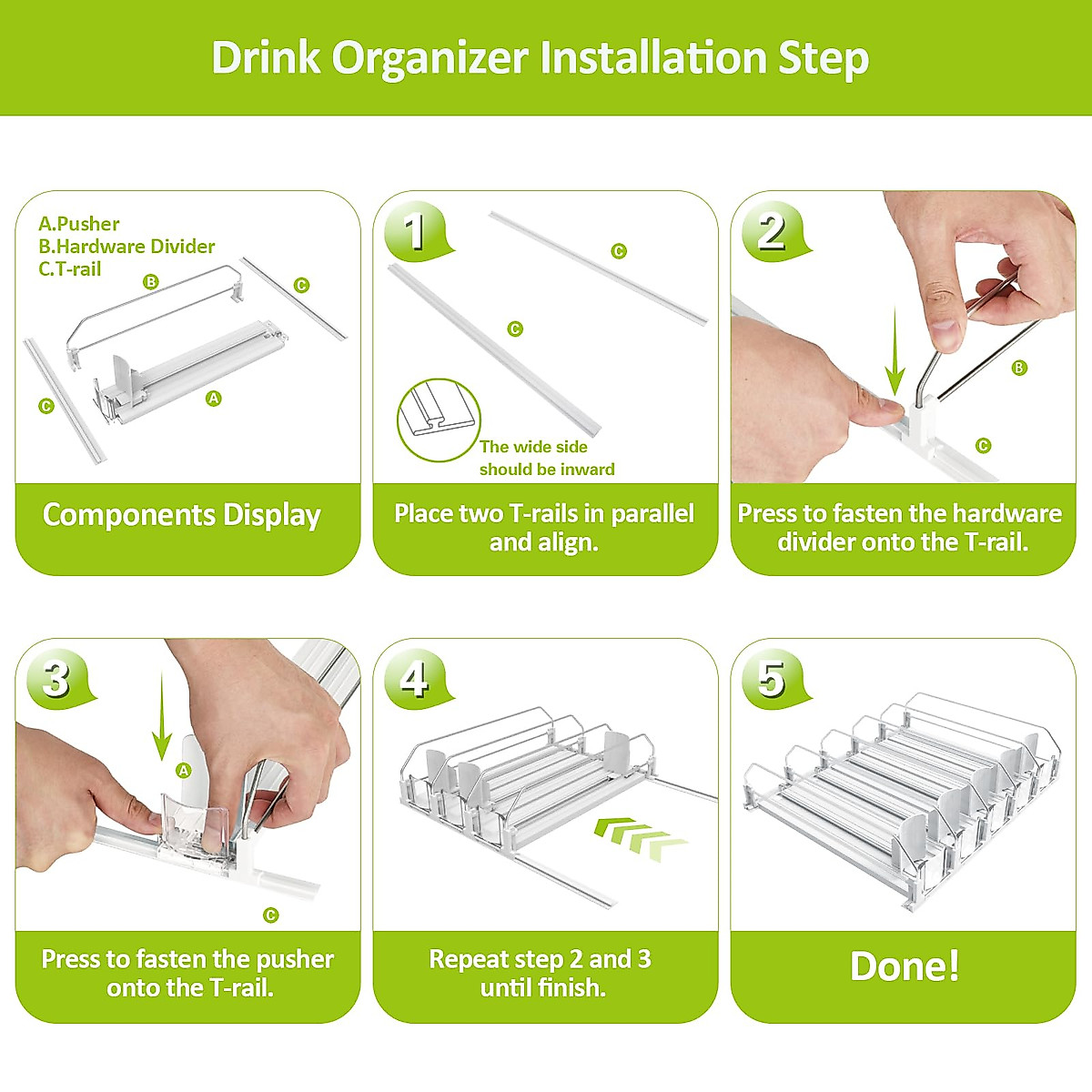 Drink Organizer Installation Step

A.Pusher
B.Hardware Divider
C.T-rail

B
C
C
A

Components Display

1

C
C

The wide side should be inward

Place two T-rails in parallel and align.

2

B
C

Press to fasten the hardware divider onto the T-rail.

3

A
C

Press to fasten the pusher onto the T-rail.

4

Repeat step 2 and 3 until finish.

5

Done!