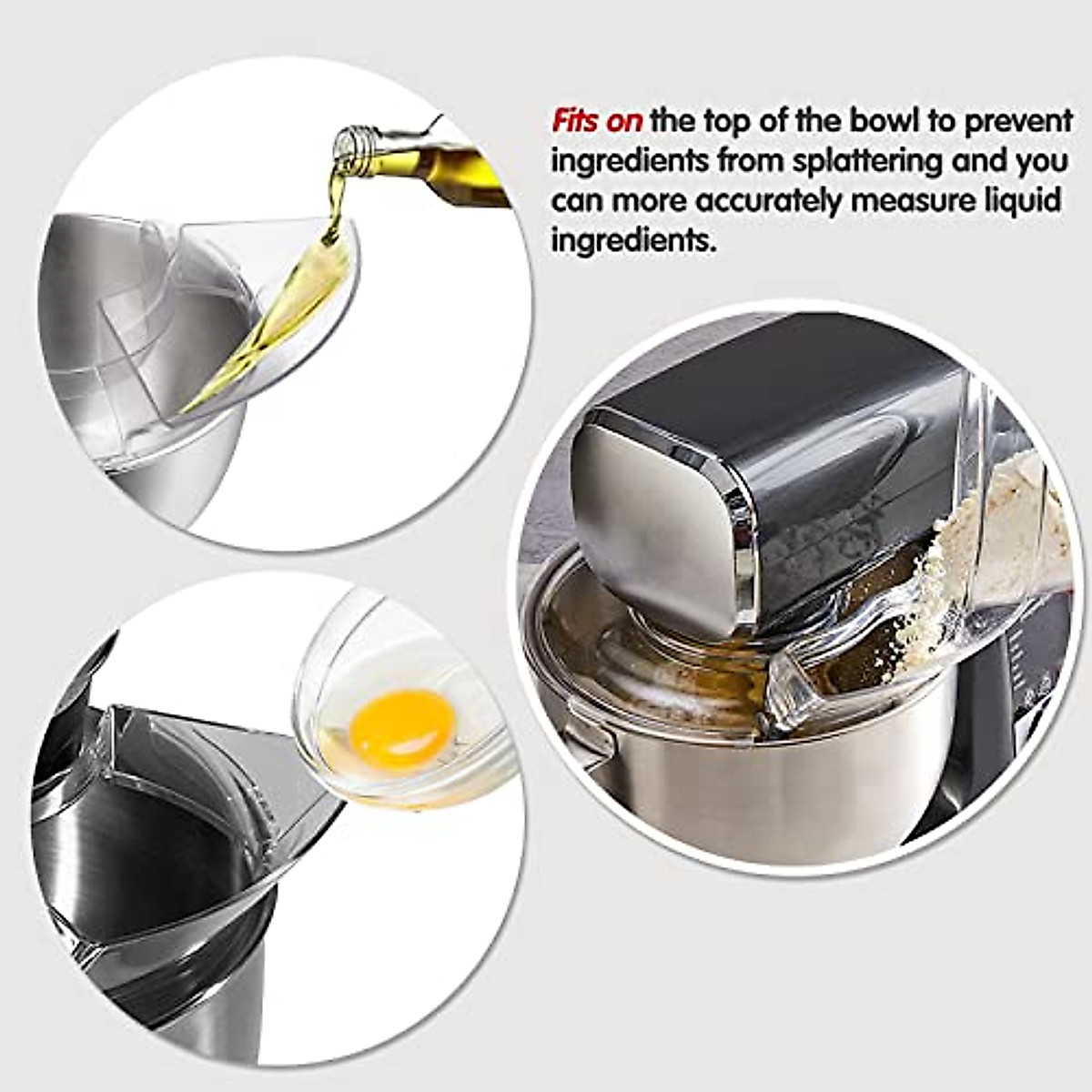 Fits on the top of the bowl to prevent ingredients from splattering and you can more accurately measure liquid ingredients.