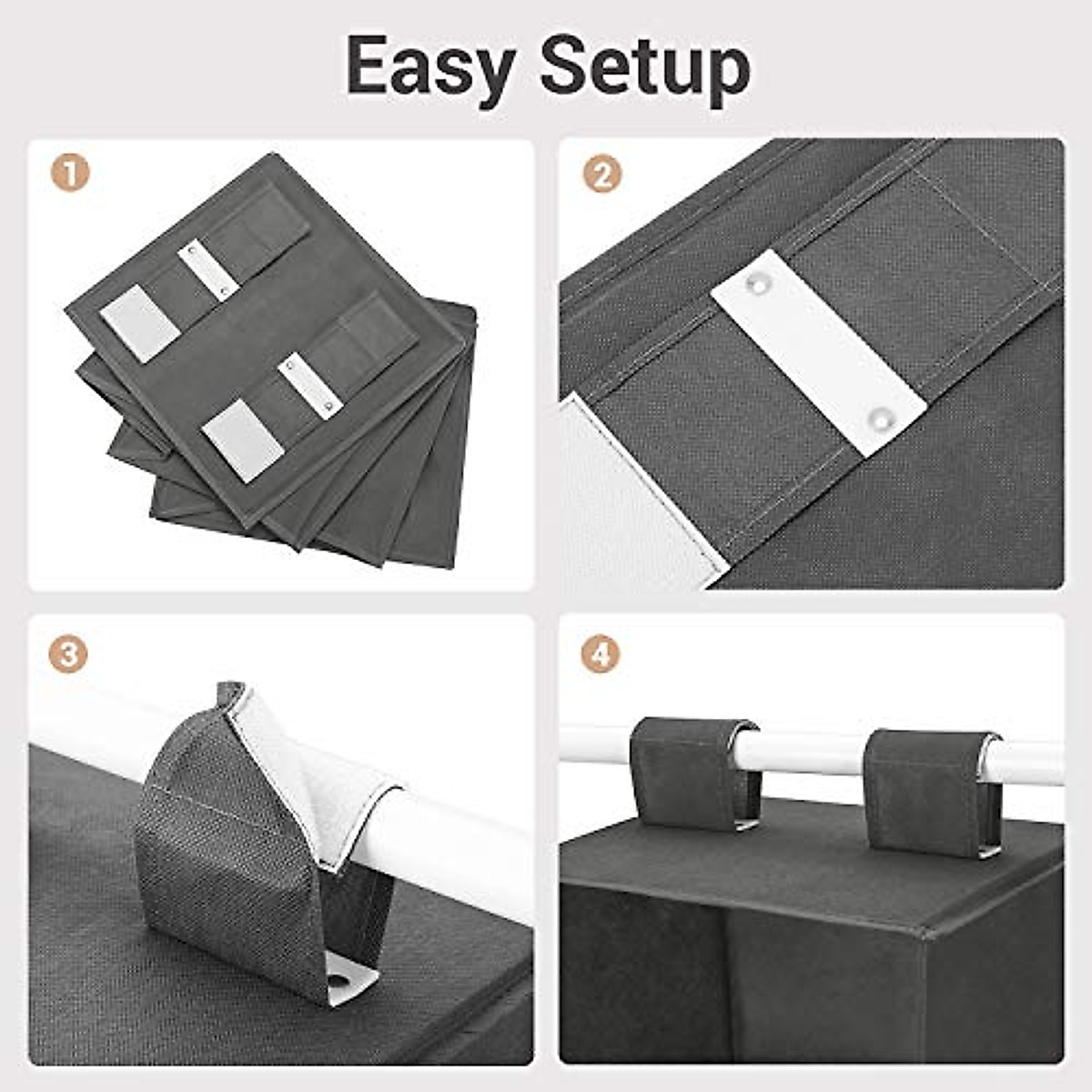 Easy Setup

1

2

3

4