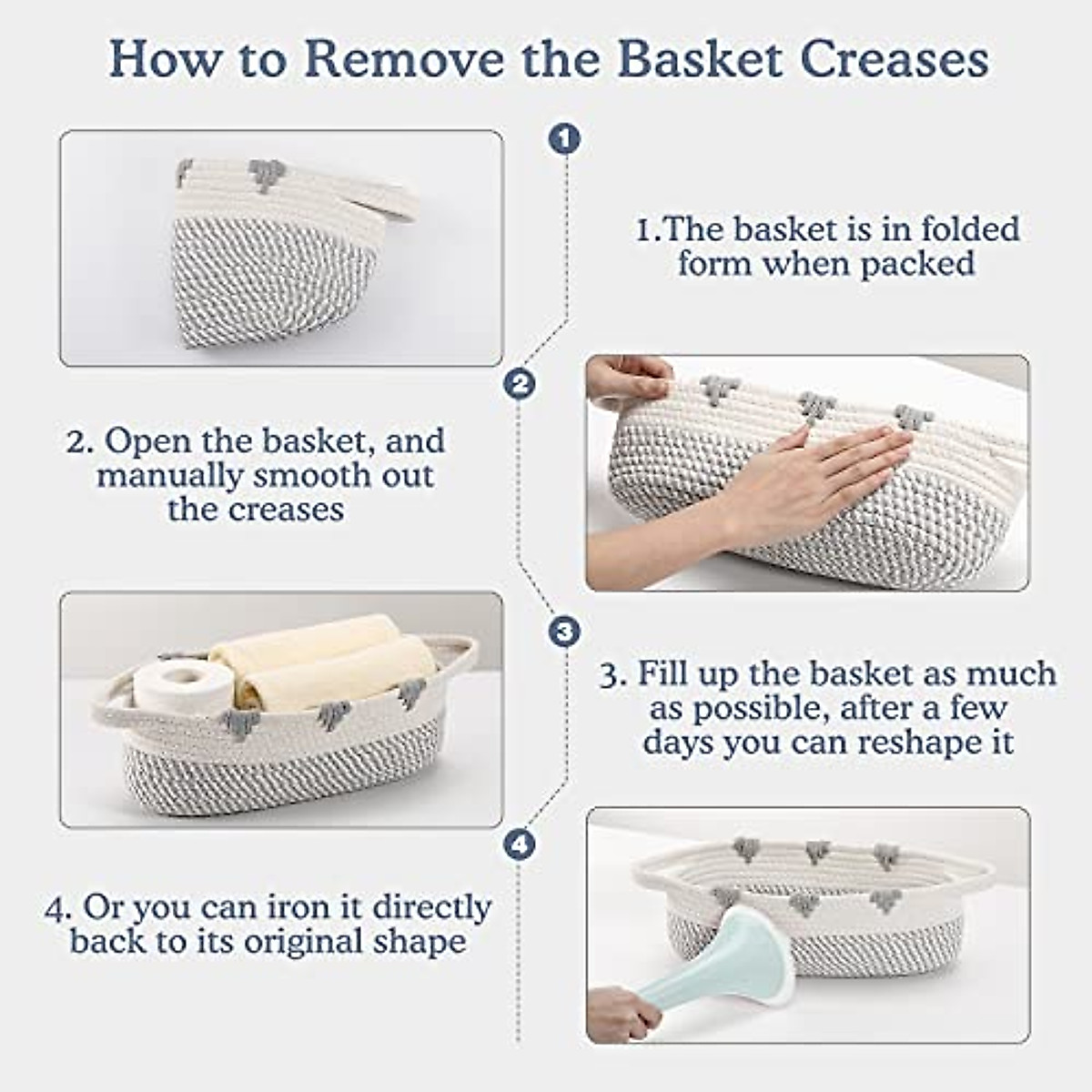 How to Remove the Basket Creases

1

1.The basket is in folded form when packed

2

2. Open the basket, and manually smooth out the creases

3

3. Fill up the basket as much as possible, after a few days you can reshape it

4

4. Or you can iron it directly back to its original shape