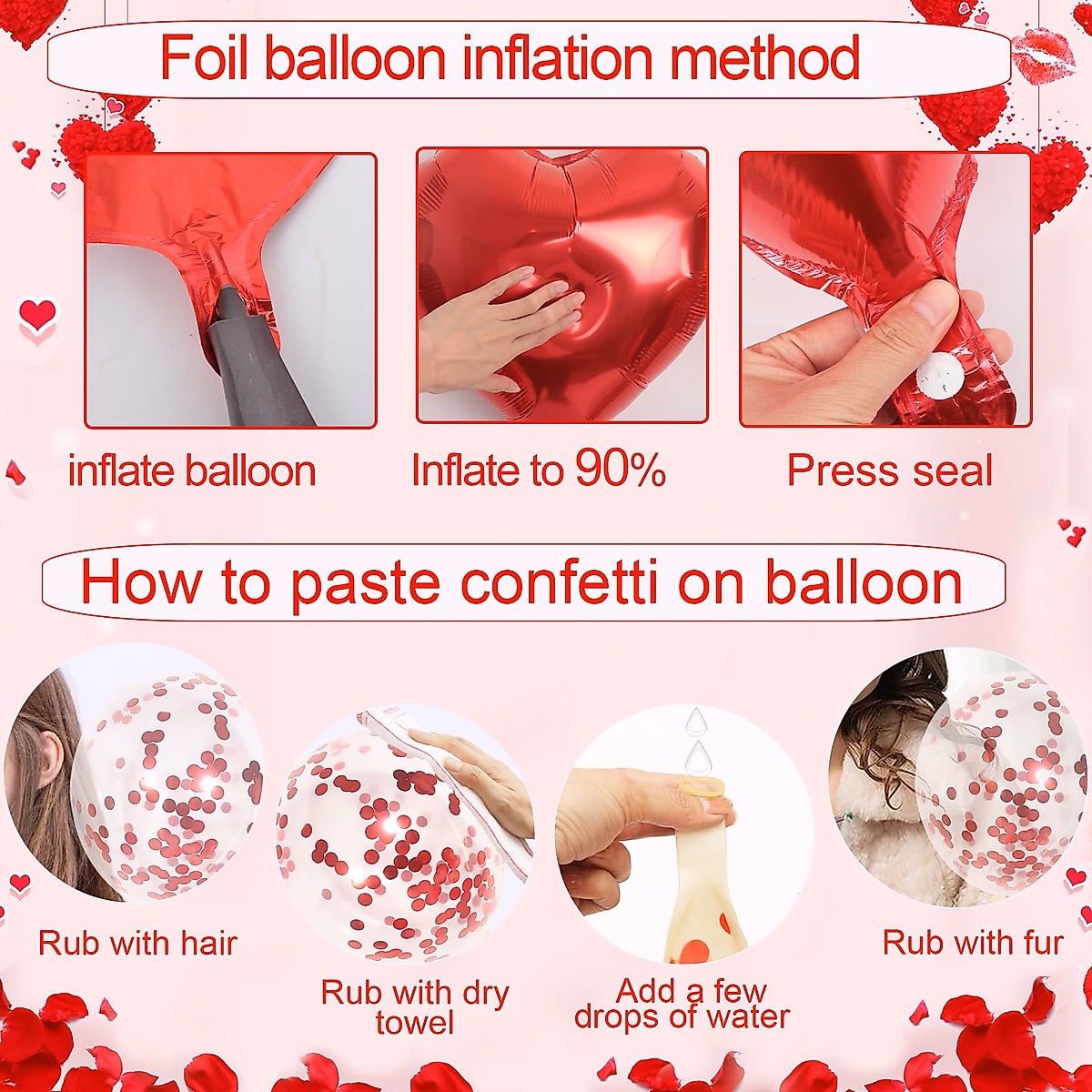 Foil balloon inflation method

inflate balloon

Inflate to 90%

Press seal

How to paste confetti on balloon

Rub with hair

Rub with dry towel

Add a few drops of water

Rub with fur