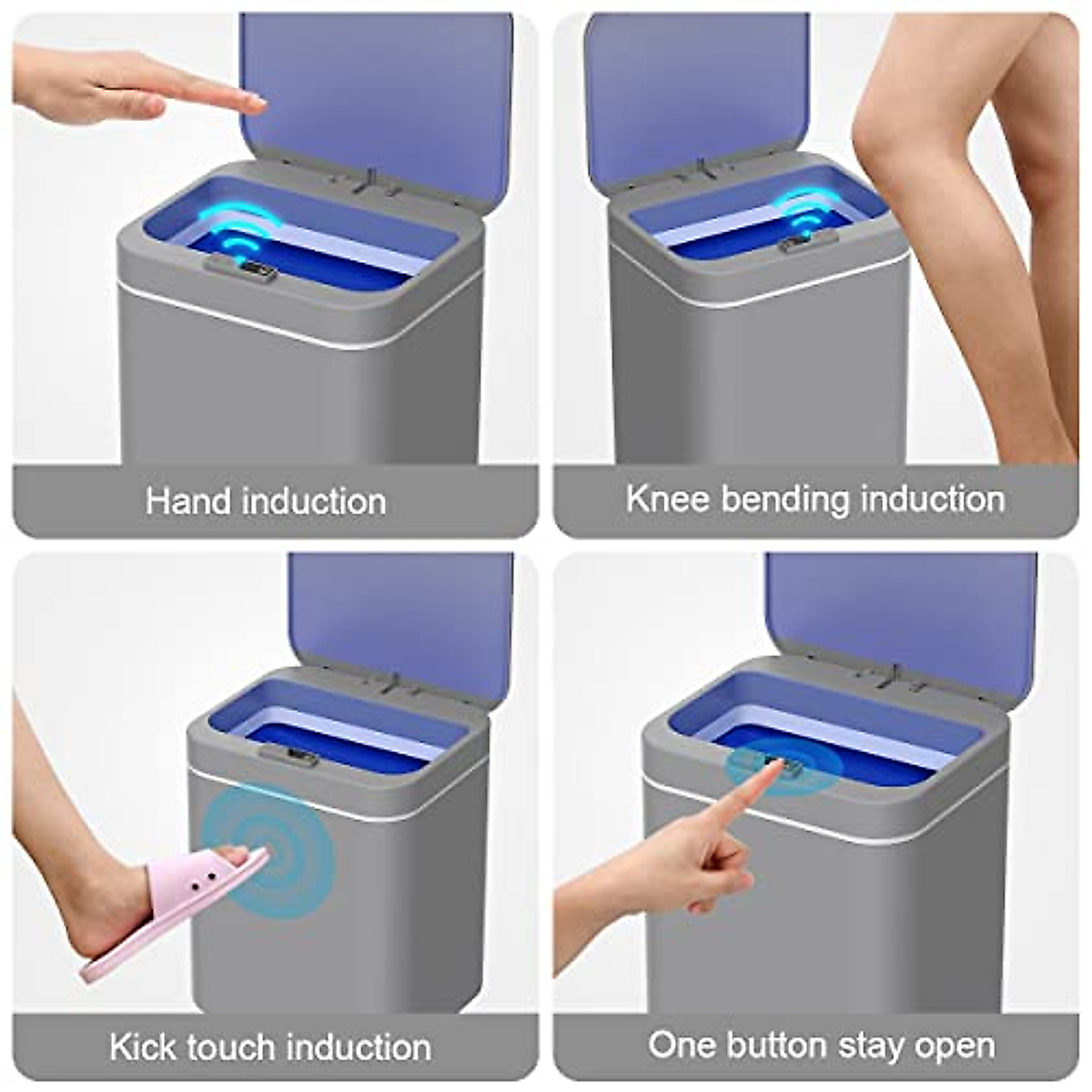 Hand induction

Knee bending induction

Kick touch induction

One button stay open