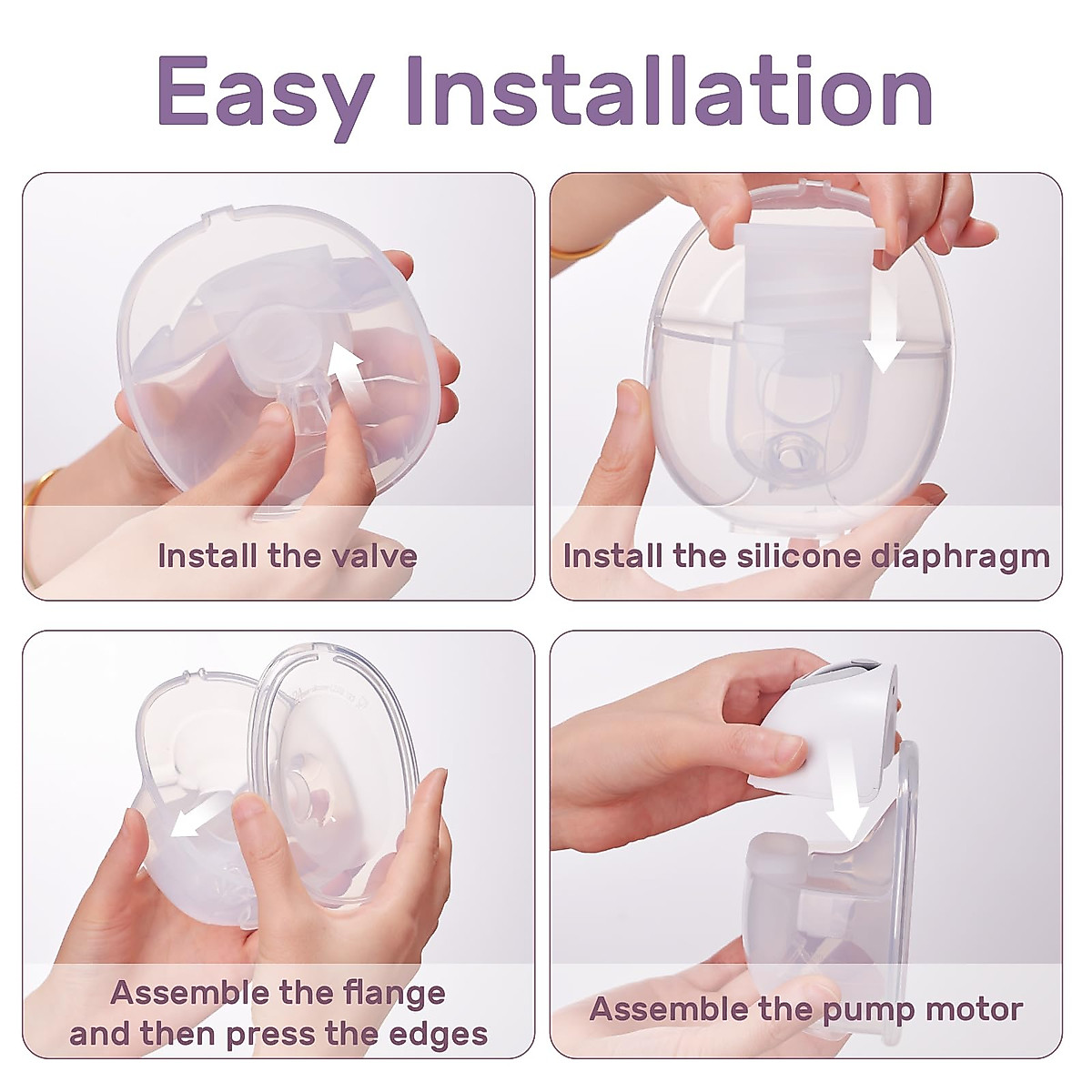 Easy Installation

Install the valve

Install the silicone diaphragm

Assemble the flange and then press the edges

Assemble the pump motor