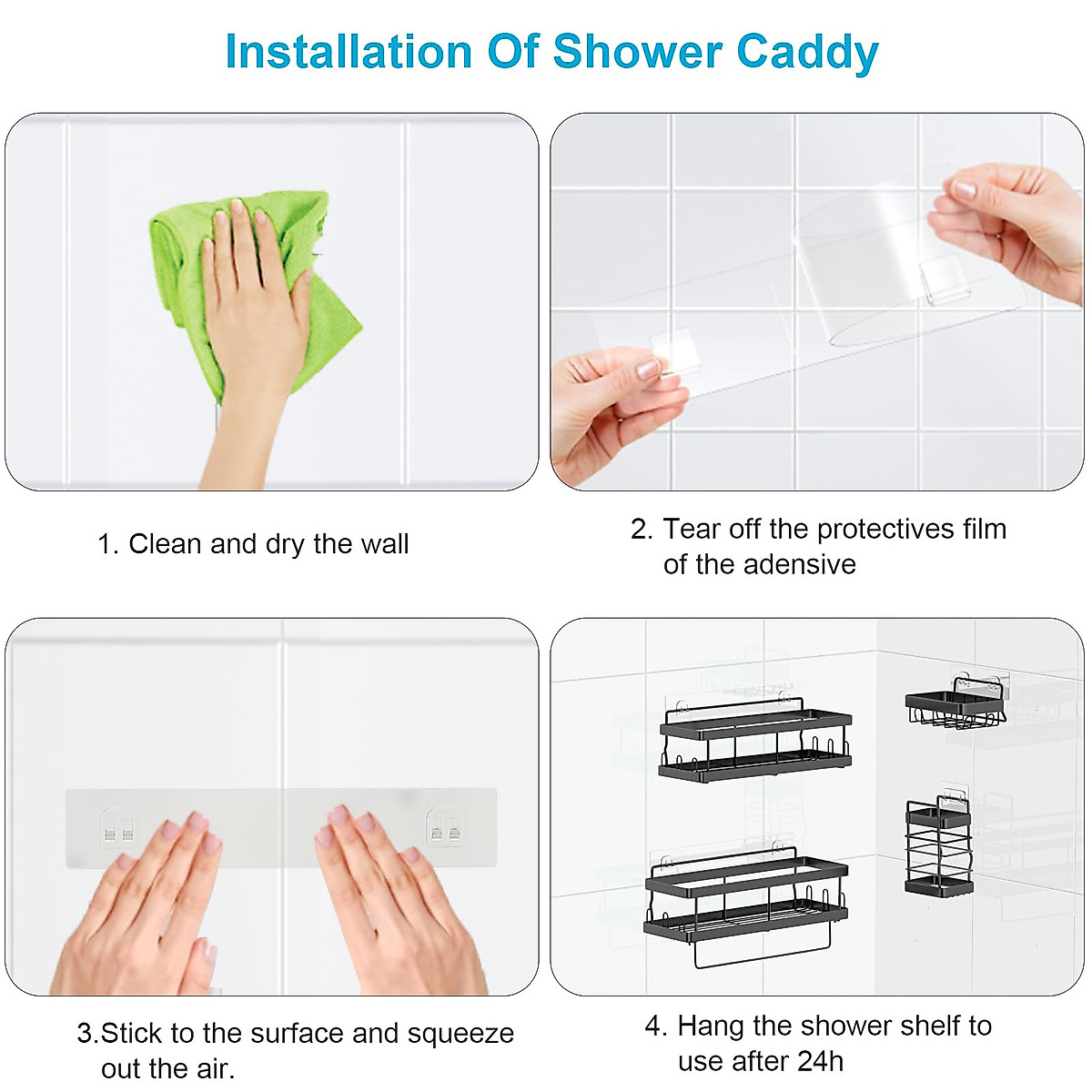 Installation Of Shower Caddy

1. Clean and dry the wall

2. Tear off the protectives film of the adensive

3.Stick to the surface and squeeze out the air.

4. Hang the shower shelf to use after 24h