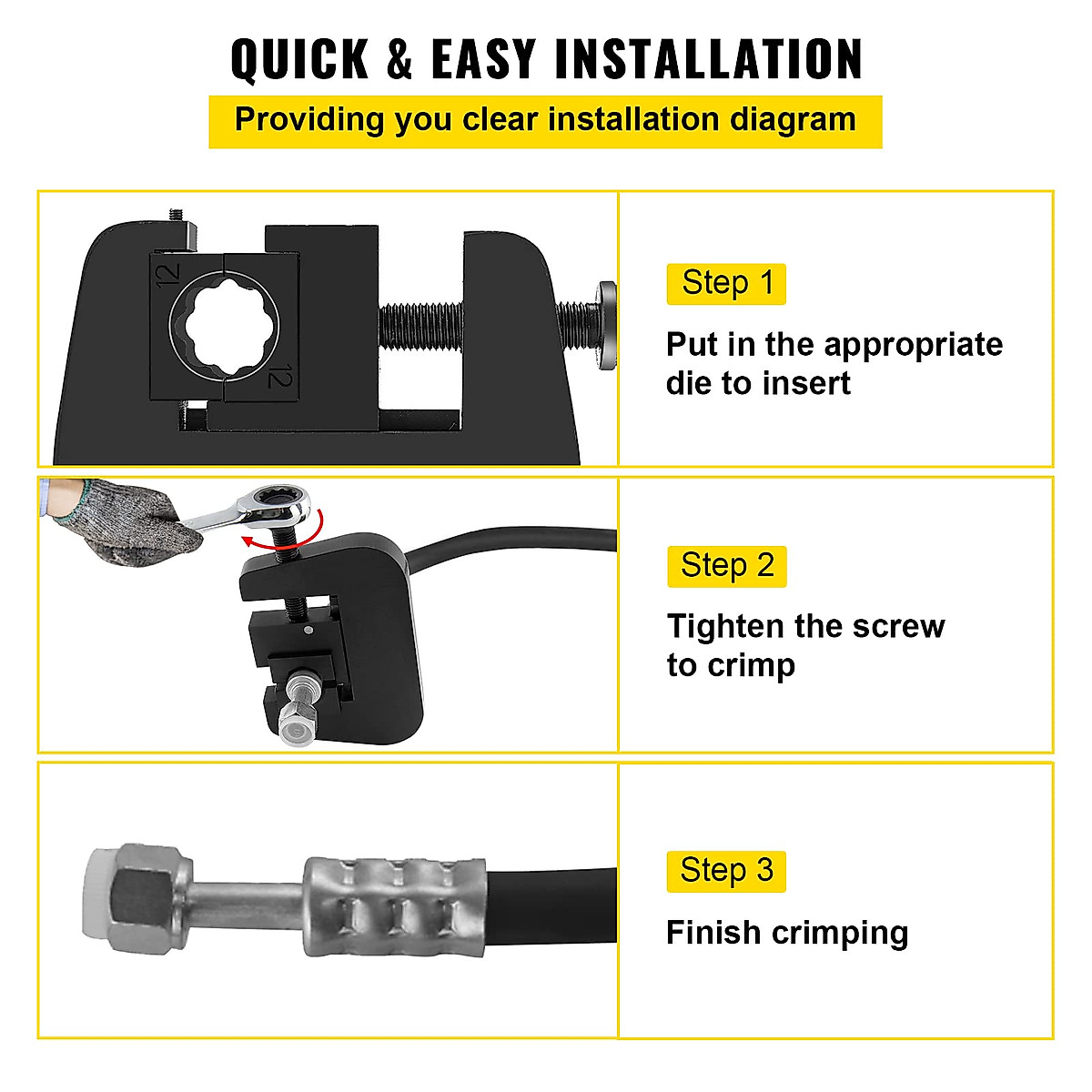 QUICK & EASY INSTALLATION

Providing you clear installation diagram

12

12

Step 1

Put in the appropriate die to insert

Step 2

Tighten the screw to crimp

Step 3

Finish crimping