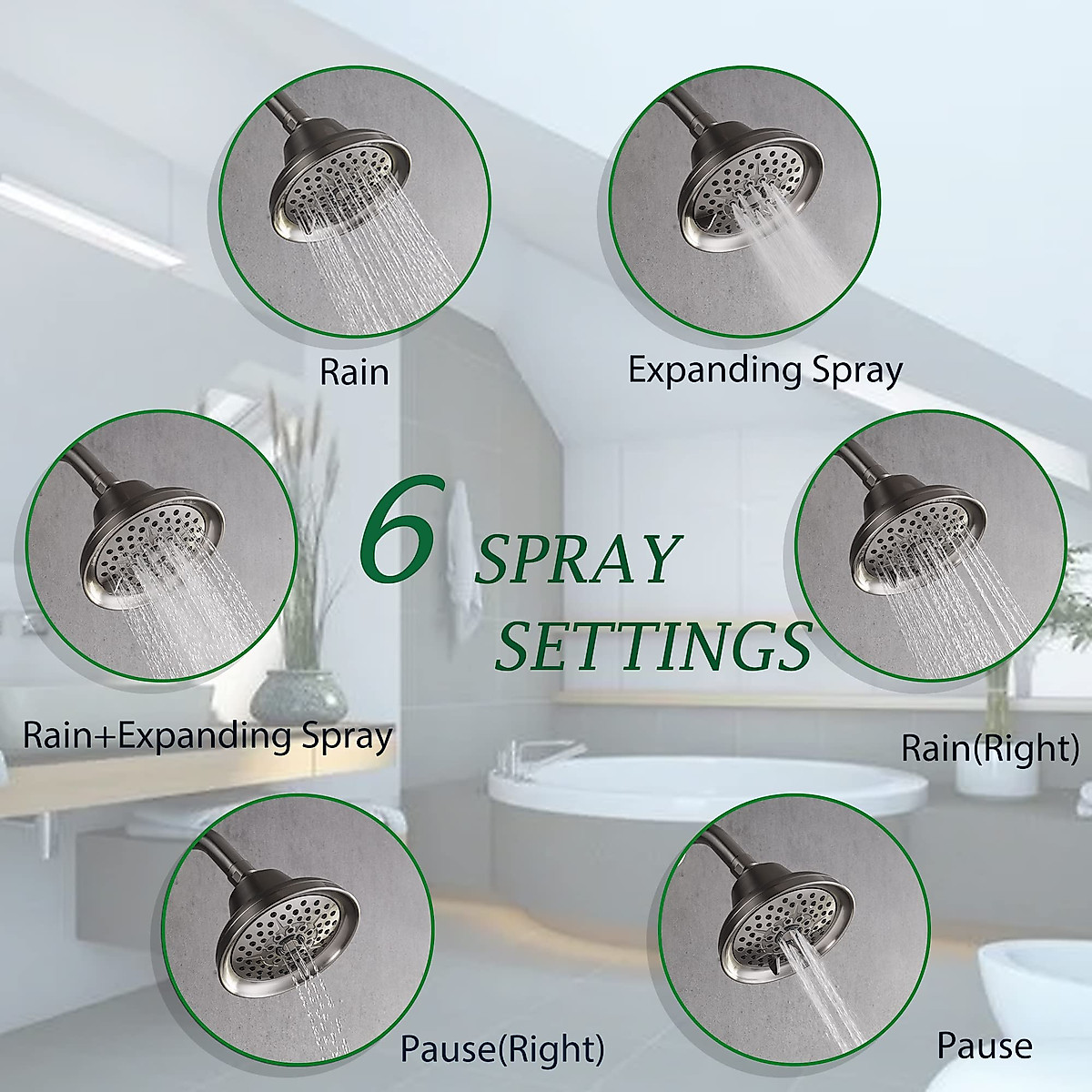 Rain

Expanding Spray

6 SPRAY SETTINGS

Rain+Expanding Spray

Rain(Right)

Pause(Right)

Pause